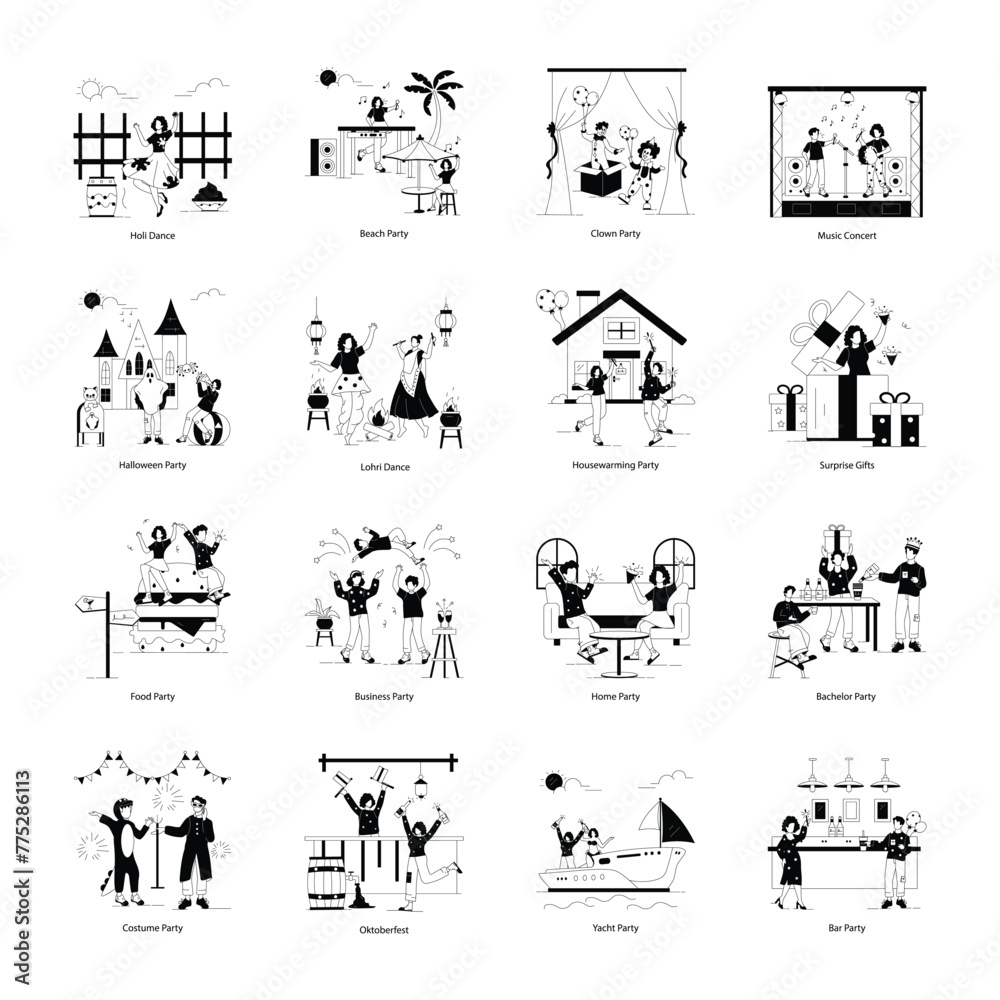 Holi Dance

Beach Party

Clown Party

Music Concert

Halloween Party

Lohri Dance

Housewarming Party

Surprise Gifts

Food Party

Business Party

Home Party

Bachelor Party

Costume Party

Oktoberfest

Yacht Party

Bar Party

Adobe Stock | #775286113