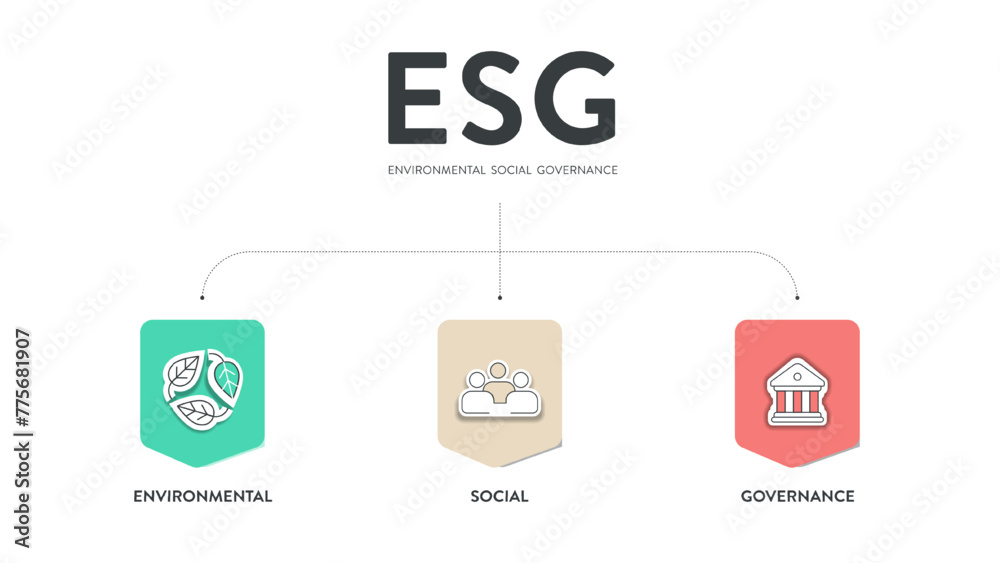 ESG

ENVIRONMENTAL SOCIAL GOVERNANCE

ENVIRONMENTAL

SOCIAL

GOVERNANCE

Adobe Stock | #775681907