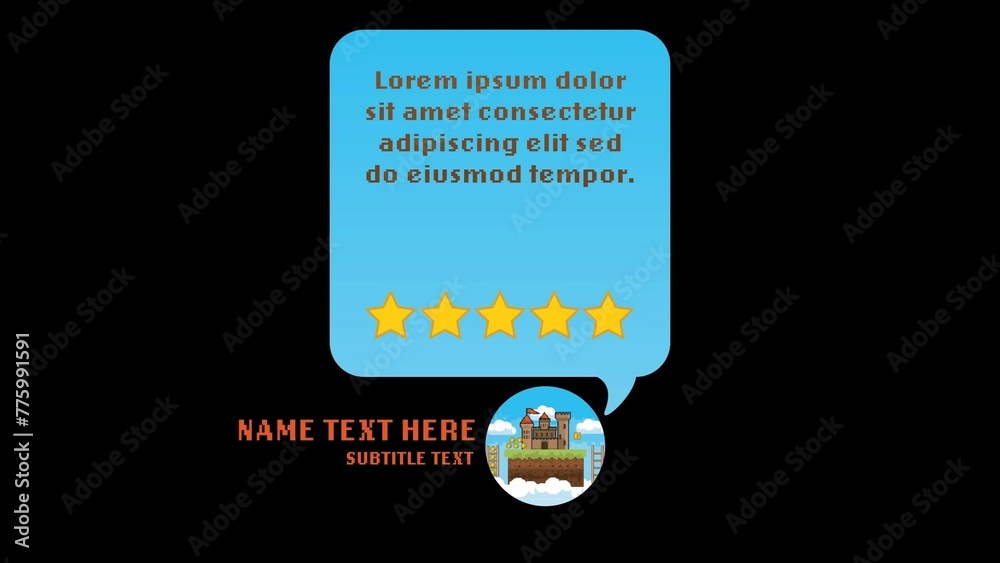 Lorem ipsum dolor sit amet consectetur adipiscing elit sed do eiusmod tempor.

NAME TEXT HERE
SUBTITLE TEXT

Adobe Stock | #775991591