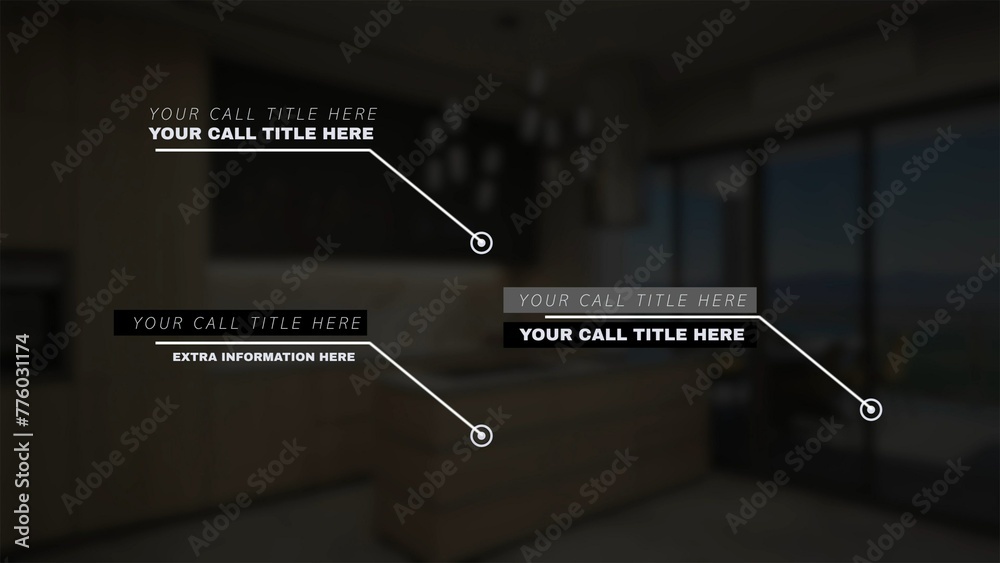 YOUR CALL TITLE HERE
YOUR CALL TITLE HERE

YOUR CALL TITLE HERE
EXTRA INFORMATION HERE

YOUR CALL TITLE HERE
YOUR CALL TITLE HERE

Adobe Stock | #776031174