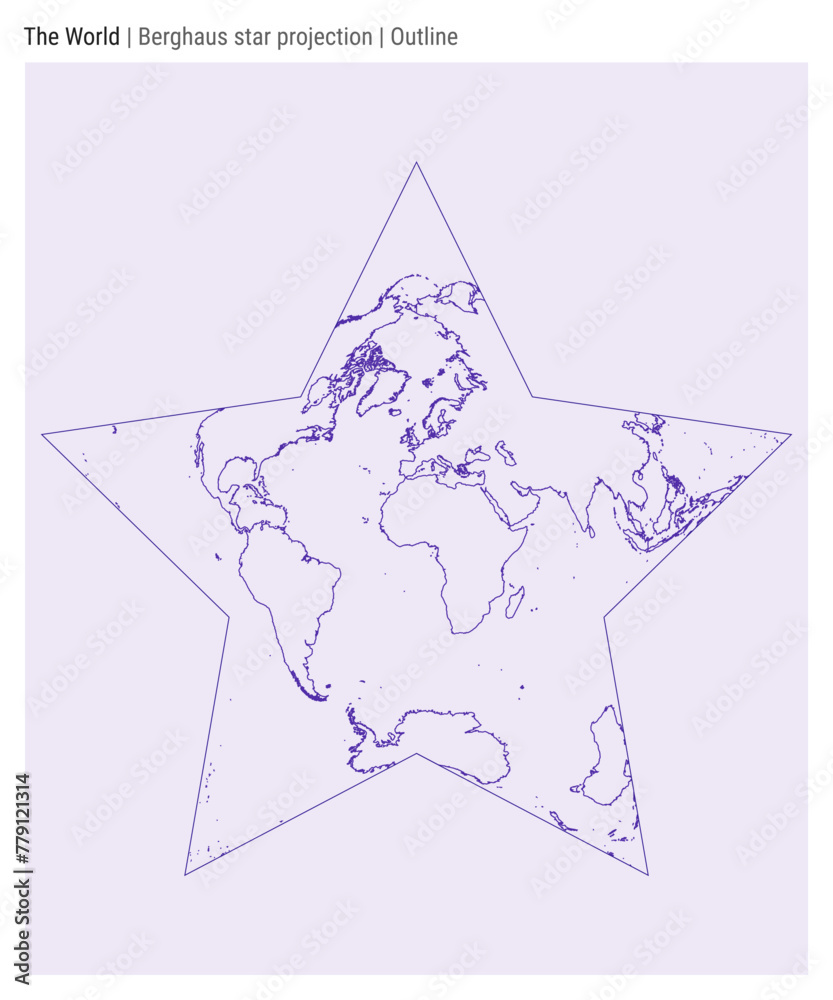 The World | Berghaus star projection | Outline

Adobe Stock | #779121314