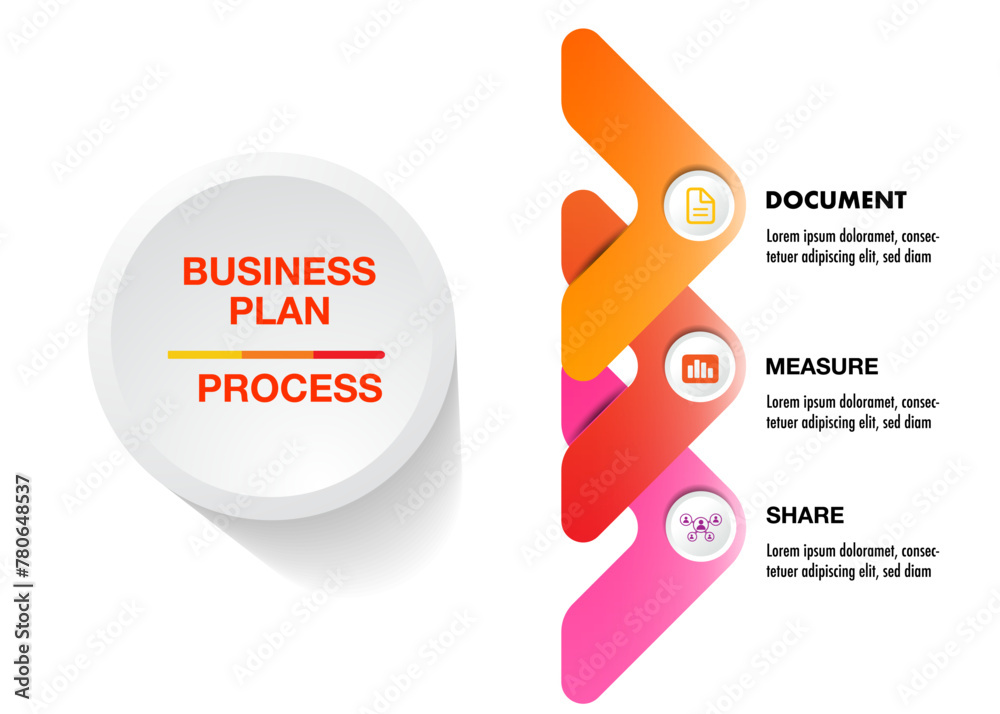 BUSINESS PLAN

PROCESS

DOCUMENT

Lorem ipsum doloramet, consectetuer adipiscing elit, sed diam

MEASURE

Lorem ipsum doloramet, consectetuer adipiscing elit, sed diam

SHARE

Lorem ipsum doloramet, consectetuer adipiscing elit, sed diam

Adobe Stock | #780648537