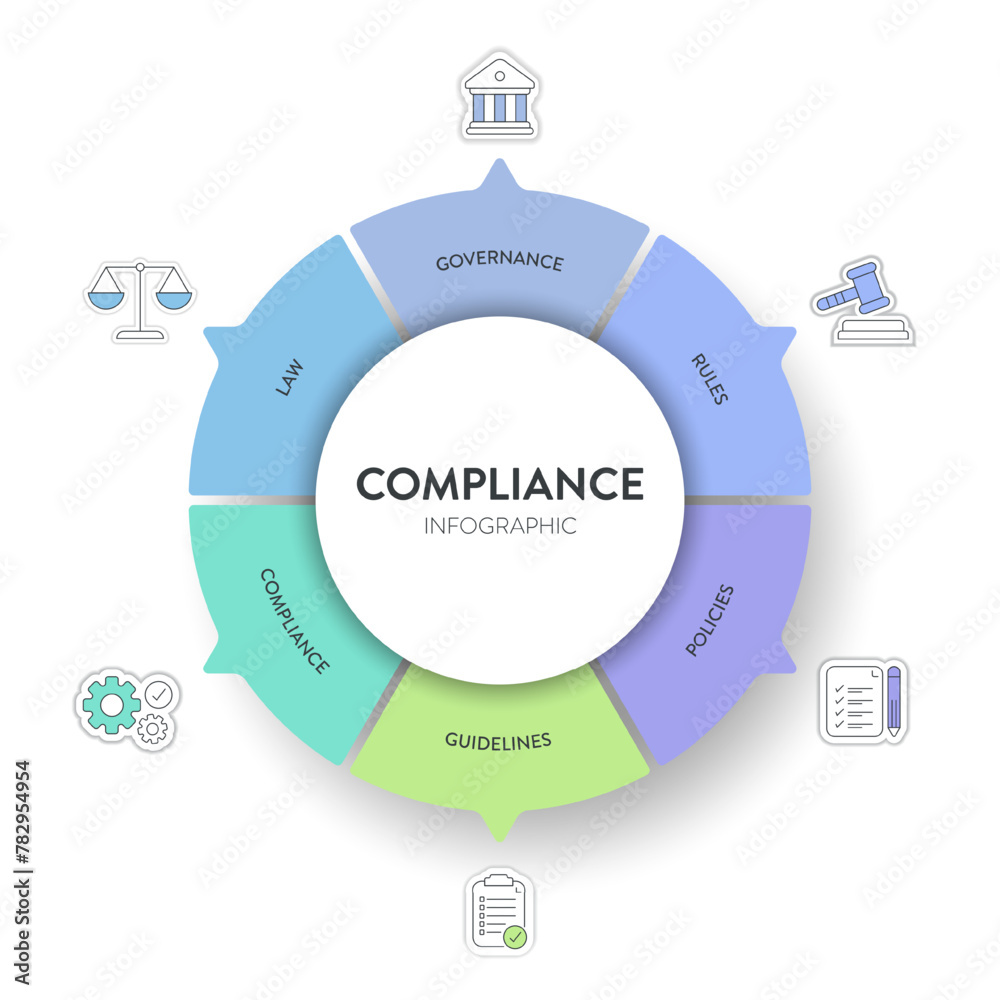 COMPLIANCE
INFOGRAPHIC

GOVERNANCE

RULES

POLICIES

GUIDELINES

COMPLIANCE

LAW

Adobe Stock | #782954954