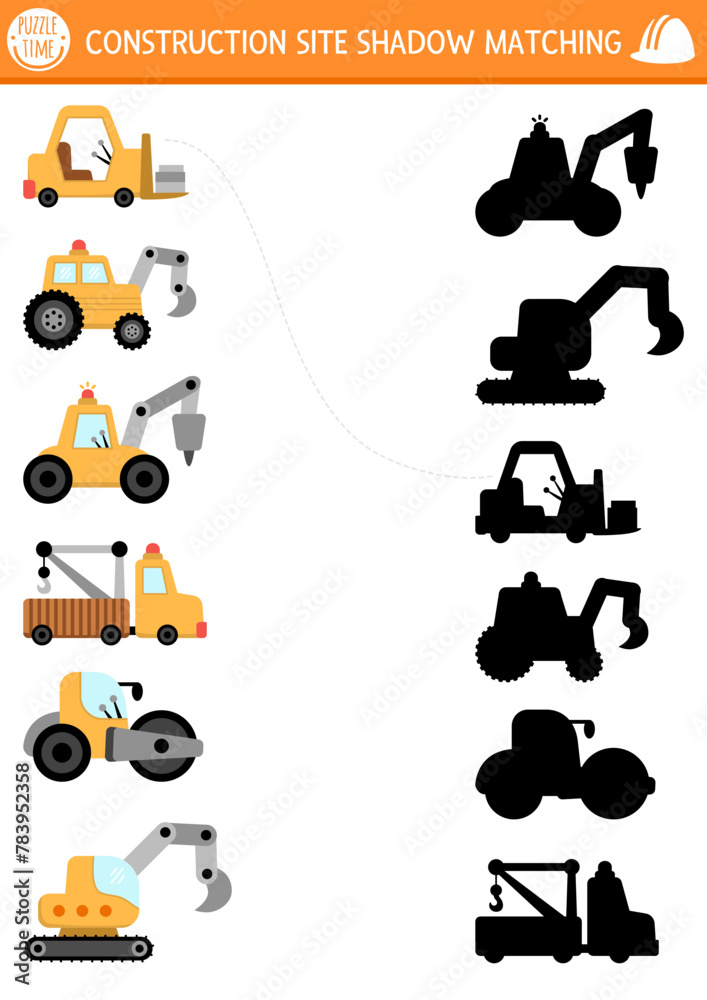 PUZZLE TIME

CONSTRUCTION SITE SHADOW MATCHING

Adobe Stock | #783952358