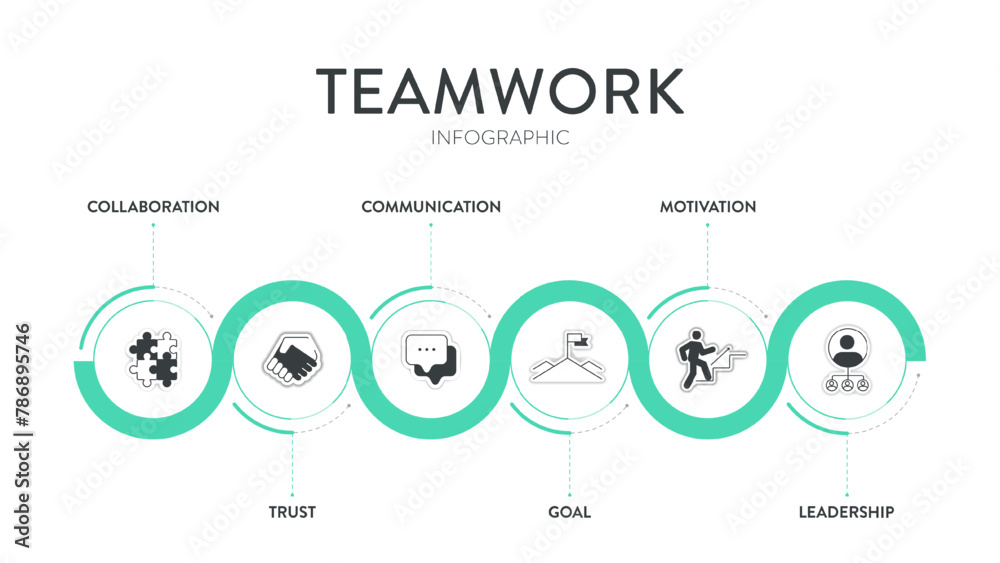 TEAMWORK
INFOGRAPHIC

COLLABORATION

COMMUNICATION

MOTIVATION

TRUST

GOAL

LEADERSHIP

Adobe Stock | #786895746