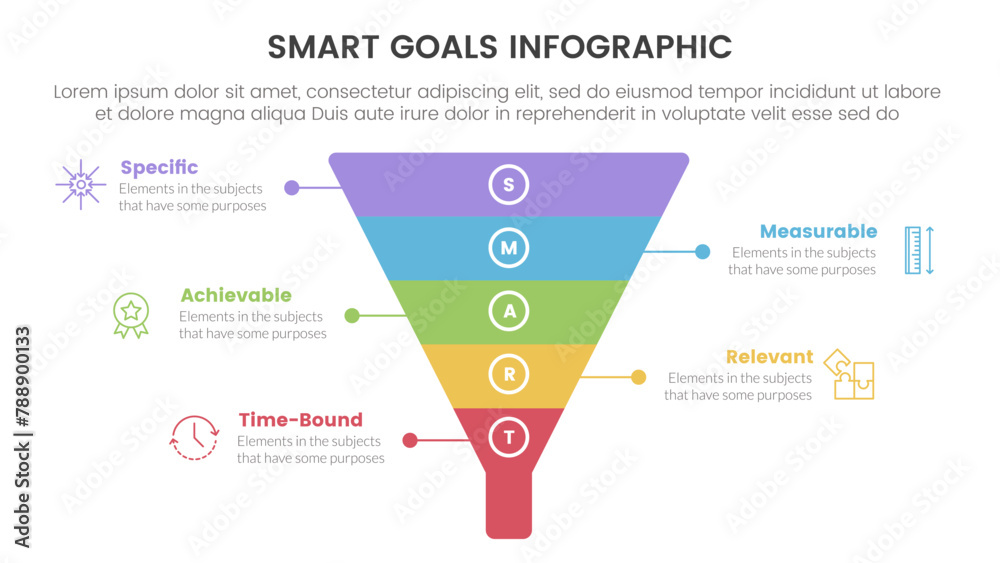 SMART GOALS INFOGRAPHIC

Lorem ipsum dolor sit amet, consectetur adipiscing elit, sed do eiusmod tempor incididunt ut labore et dolore magna aliqua Duis aute irure dolor in reprehenderit in voluptate velit esse sed do

Specific
Elements in the subjects that have some purposes

S

Measurable
Elements in the subjects that have some purposes

M

Achievable
Elements in the subjects that have some purposes

A

Relevant
Elements in the subjects that have some purposes

R

Time-Bound
Elements in the subjects that have some purposes

T

Adobe Stock | #788900133