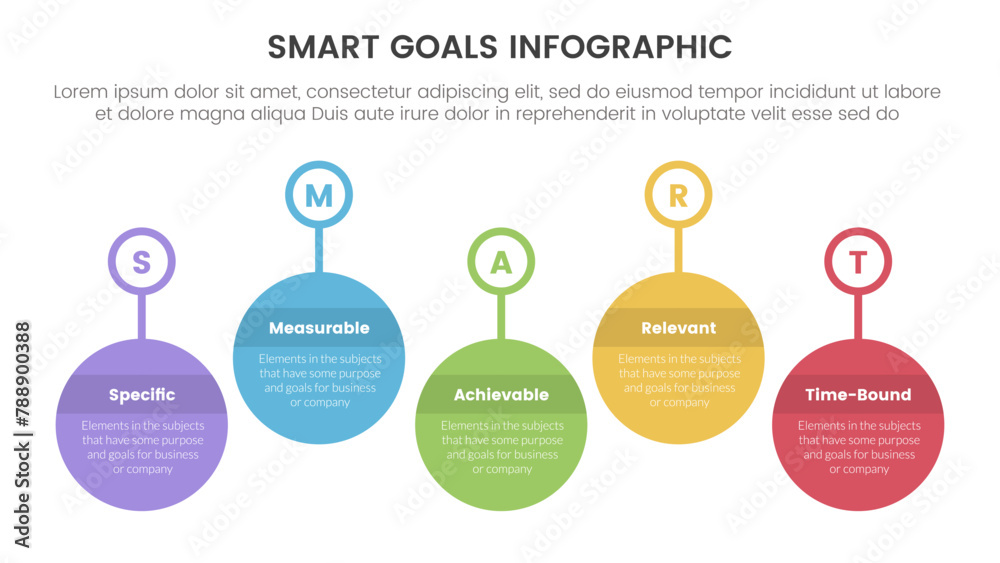 SMART GOALS INFOGRAPHIC

Lorem ipsum dolor sit amet, consectetur adipiscing elit, sed do eiusmod tempor incididunt ut labore et dolore magna aliqua Duis aute irure dolor in reprehenderit in voluptate velit esse sed do

S

Specific

Elements in the subjects that have some purpose and goals for business or company

M

Measurable

Elements in the subjects that have some purpose and goals for business or company

A

Achievable

Elements in the subjects that have some purpose and goals for business or company

R

Relevant

Elements in the subjects that have some purpose and goals for business or company

T

Time-Bound

Elements in the subjects that have some purpose and goals for business or company

Adobe Stock | #788900388