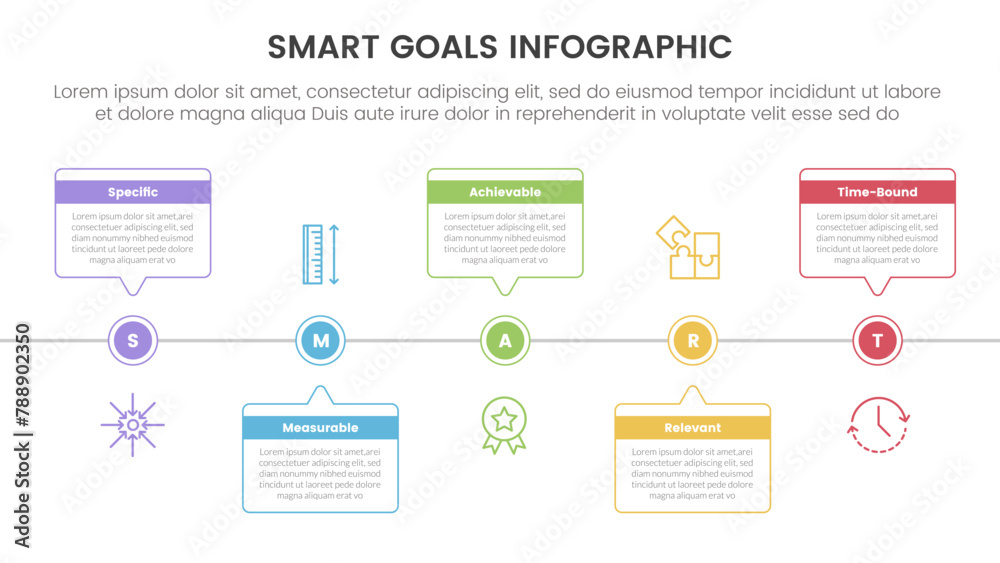 SMART GOALS INFOGRAPHIC

Lorem ipsum dolor sit amet, consectetur adipiscing elit, sed do eiusmod tempor incididunt ut labore et dolore magna aliqua Duis aute irure dolor in reprehenderit in voluptate velit esse sed do

Specific

Lorem ipsum dolor sit amet,arei consectetuer adipiscing elit, sed diam nonummy nibhed euismod tincidunt ut laoreet pede dolore magna aliquam erat vo

Achievable

Lorem ipsum dolor sit amet,arei consectetuer adipiscing elit, sed diam nonummy nibhed euismod tincidunt ut laoreet pede dolore magna aliquam erat vo

Time-Bound

Lorem ipsum dolor sit amet,arei consectetuer adipiscing elit, sed diam nonummy nibhed euismod tincidunt ut laoreet pede dolore magna aliquam erat vo

S

M

A

R

T

Measurable

Lorem ipsum dolor sit amet,arei consectetuer adipiscing elit, sed diam nonummy nibhed euismod tincidunt ut laoreet pede dolore magna aliquam erat vo

Relevant

Lorem ipsum dolor sit amet,arei consectetuer adipiscing elit, sed diam nonummy nibhed euismod tincidunt ut laoreet pede dolore magna aliquam erat vo

Adobe Stock | #788902350