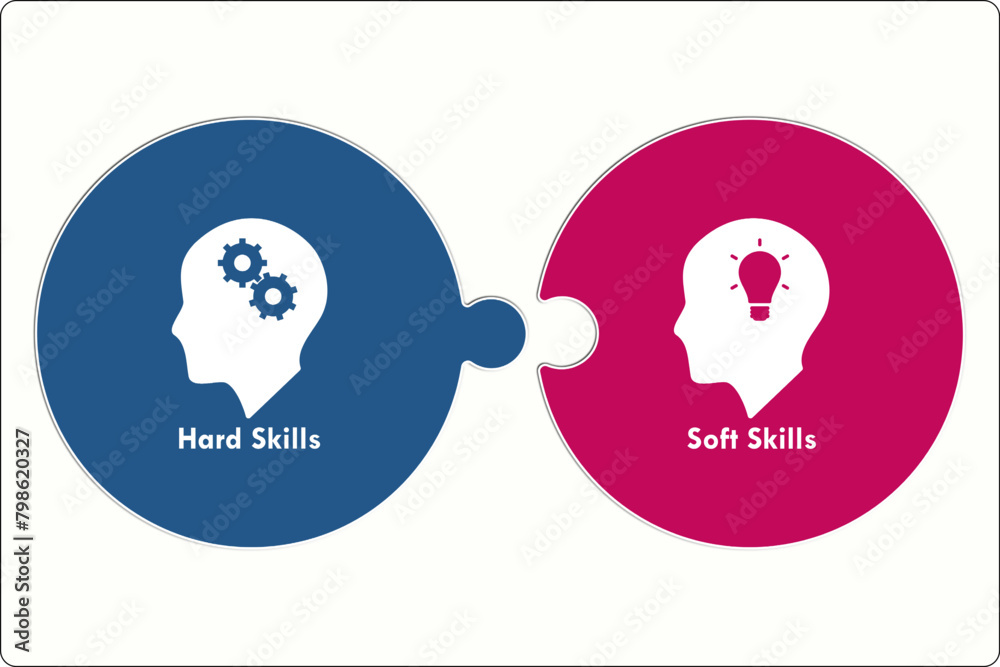 Hard Skills

Soft Skills

Adobe Stock | #798620327