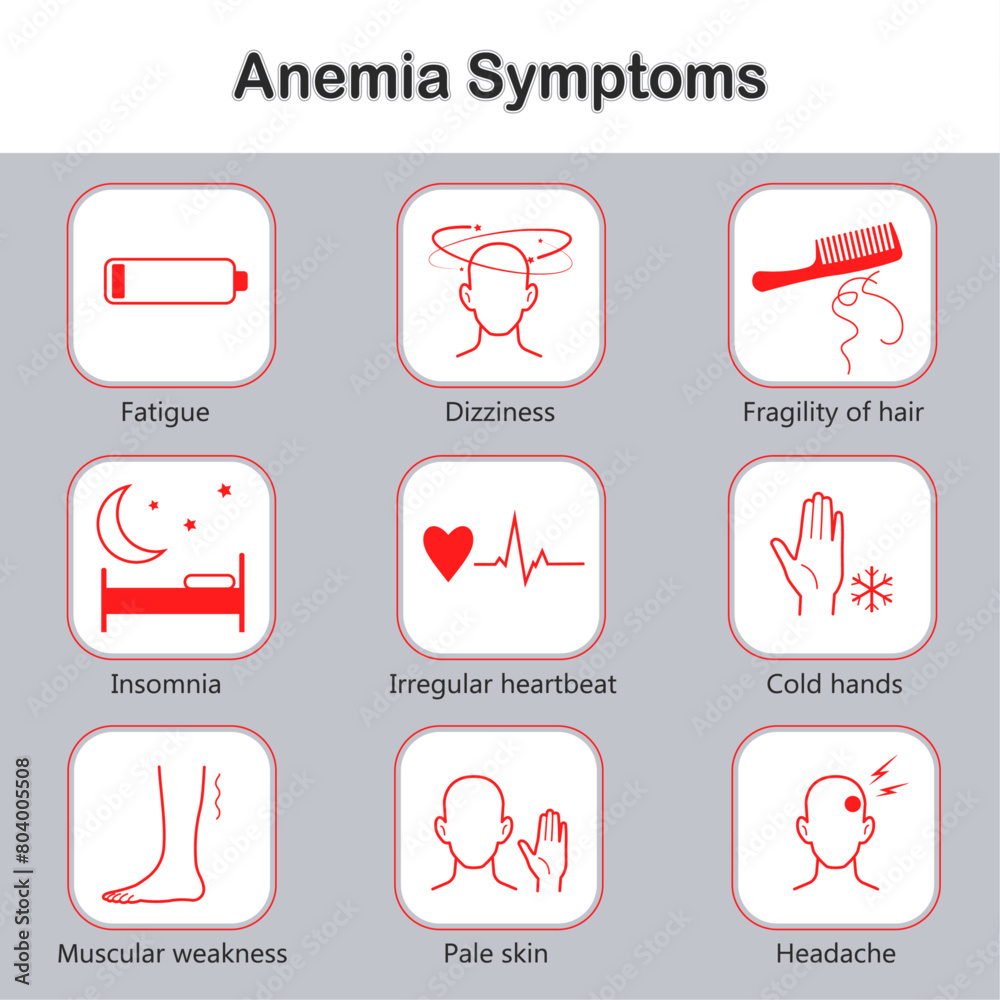 Anemia Symptoms

Fatigue

Dizziness

Fragility of hair

Insomnia

Irregular heartbeat

Cold hands

Muscular weakness

Pale skin

Headache

Adobe Stock | #804005508