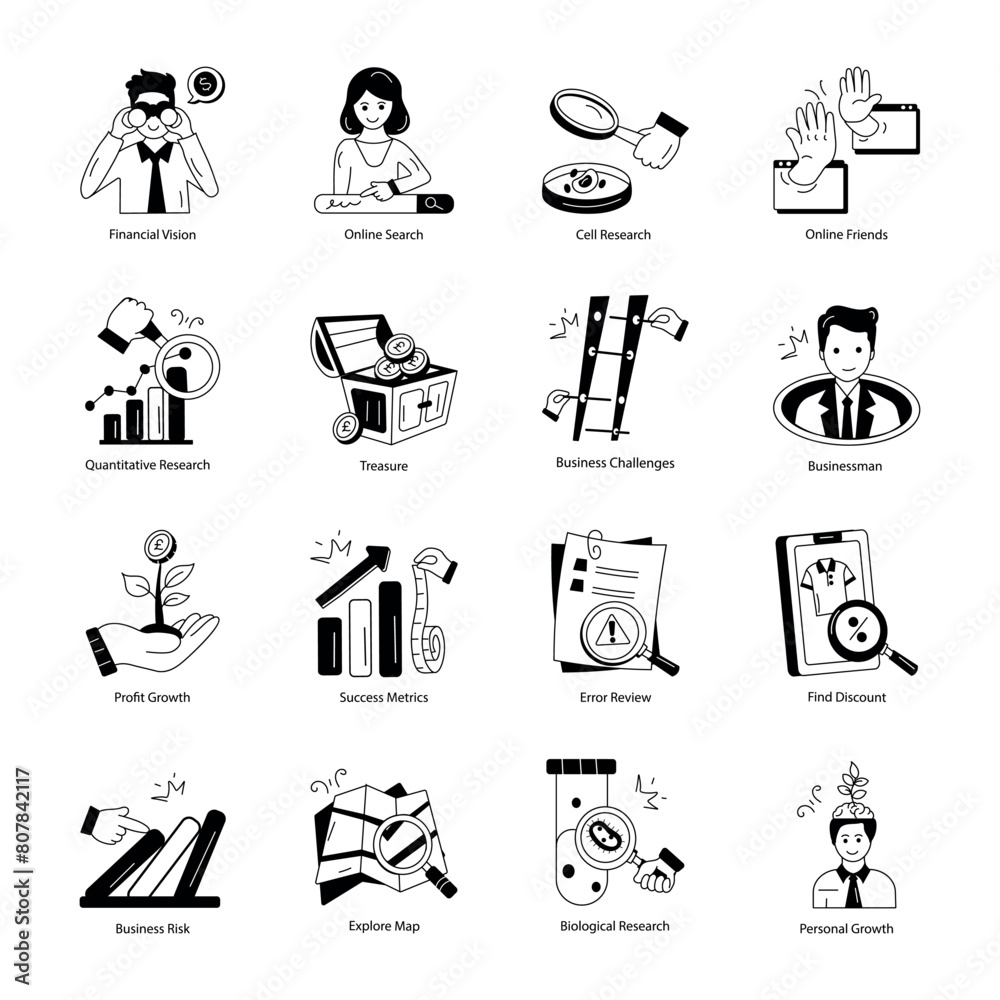 Financial Vision
Online Search
Cell Research
Online Friends
Quantitative Research
Treasure
Business Challenges
Businessman
Profit Growth
Success Metrics
Error Review
Find Discount
Business Risk
Explore Map
Biological Research
Personal Growth
Adobe Stock | #807842117