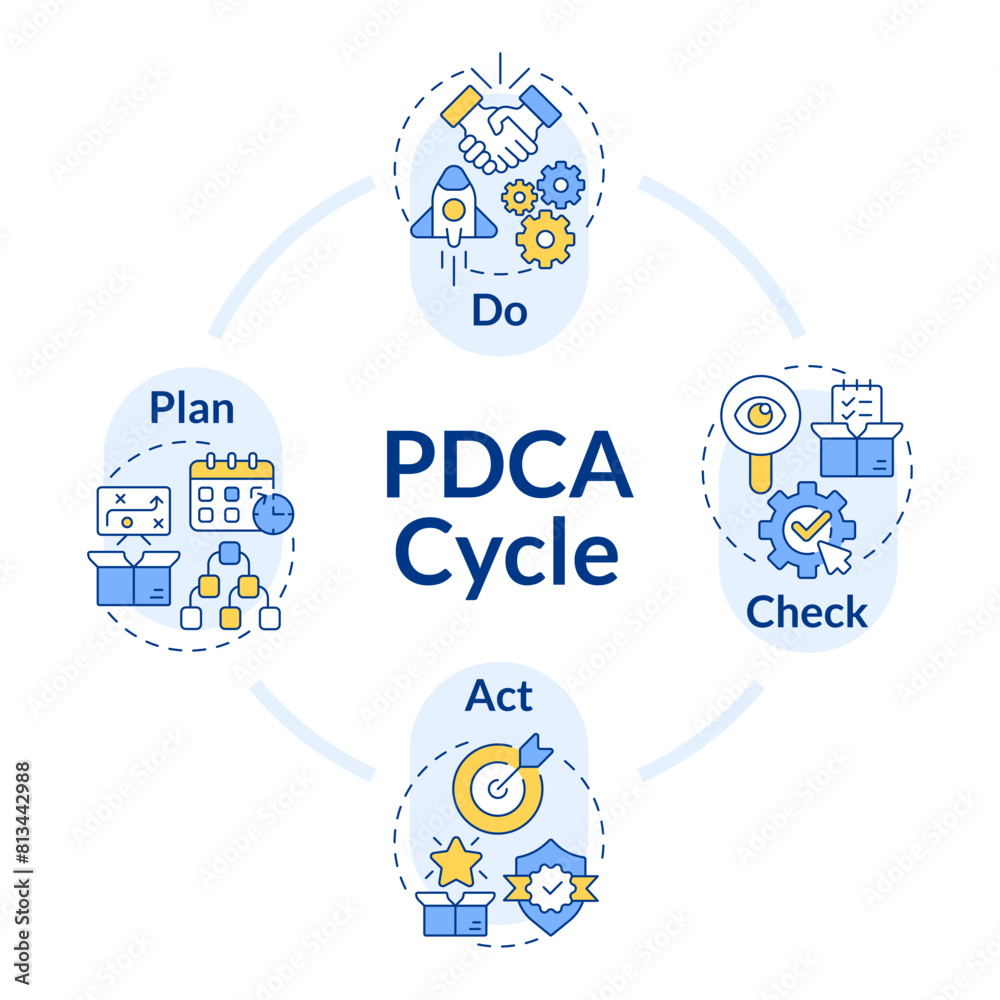 Do

Plan

PDCA Cycle

Check

Act

Adobe Stock | #813442988