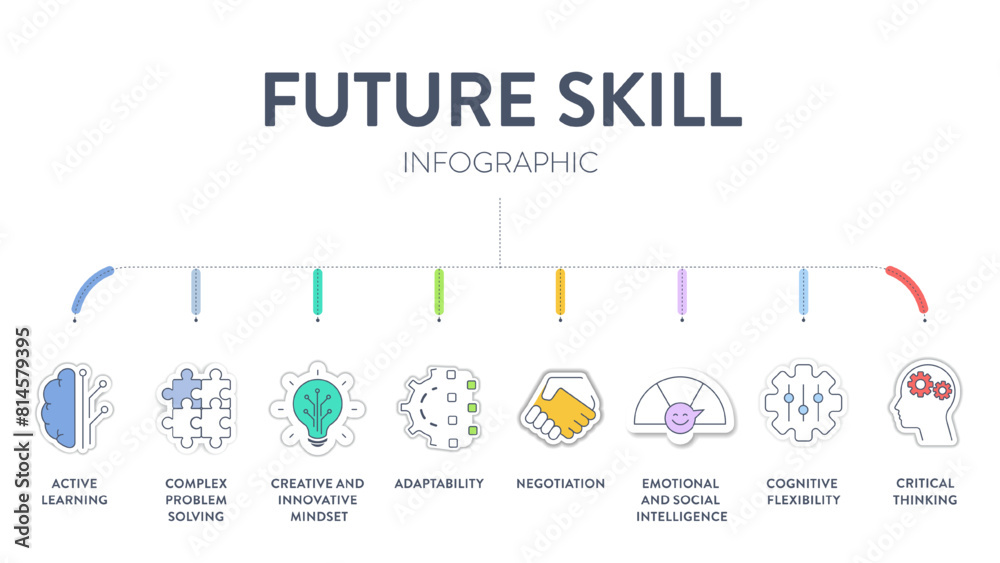 FUTURE SKILL

INFOGRAPHIC

ACTIVE LEARNING

COMPLEX PROBLEM SOLVING

CREATIVE AND INNOVATIVE MINDSET

ADAPTABILITY

NEGOTIATION

EMOTIONAL AND SOCIAL INTELLIGENCE

COGNITIVE FLEXIBILITY

CRITICAL THINKING

Adobe Stock | #814579395