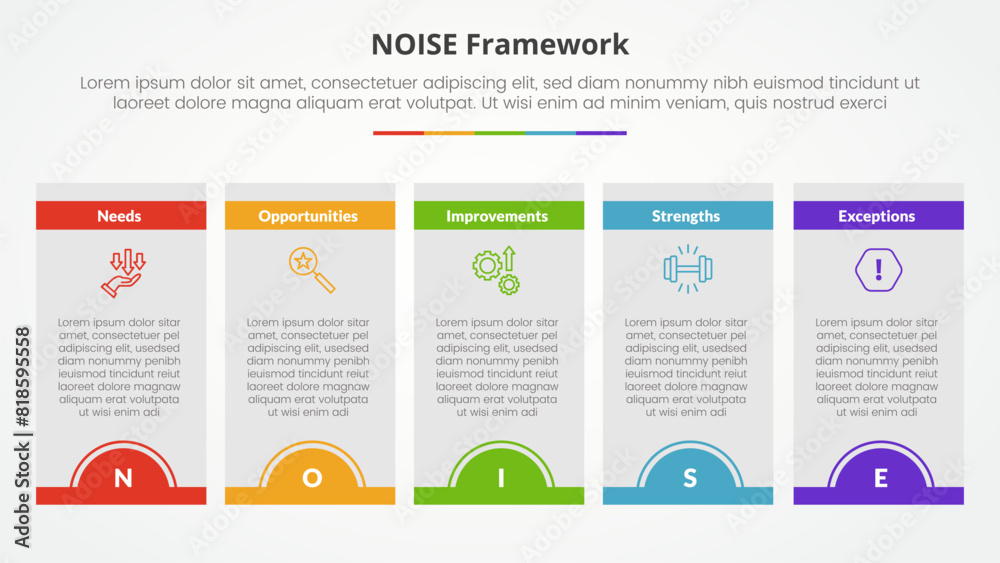 NOISE Framework

Lorem ipsum dolor sit amet, consectetuer adipiscing elit, sed diam nonummy nibh euismod tincidunt ut laoreet dolore magna aliquam erat volutpat. Ut wisi enim ad minim veniam, quis nostrud exerci

Needs

Lorem ipsum dolor sitar amet, consectetuer pel adipiscing elit, usedsed diam nonummy penibh ieuismod tincidunt reiut laoreet dolore magnaw aliquam erat volutpata ut wisi enim adi

N

Opportunities

Lorem ipsum dolor sitar amet, consectetuer pel adipiscing elit, usedsed diam nonummy penibh ieuismod tincidunt reiut laoreet dolore magnaw aliquam erat volutpata ut wisi enim adi

O

Improvements

Lorem ipsum dolor sitar amet, consectetuer pel adipiscing elit, usedsed diam nonummy penibh ieuismod tincidunt reiut laoreet dolore magnaw aliquam erat volutpata ut wisi enim adi

I

Strengths

Lorem ipsum dolor sitar amet, consectetuer pel adipiscing elit, usedsed diam nonummy penibh ieuismod tincidunt reiut laoreet dolore magnaw aliquam erat volutpata ut wisi enim adi

S

Exceptions

Lorem ipsum dolor sitar amet, consectetuer pel adipiscing elit, usedsed diam nonummy penibh ieuismod tincidunt reiut laoreet dolore magnaw aliquam erat volutpata ut wisi enim adi

E

Adobe Stock | #818595558