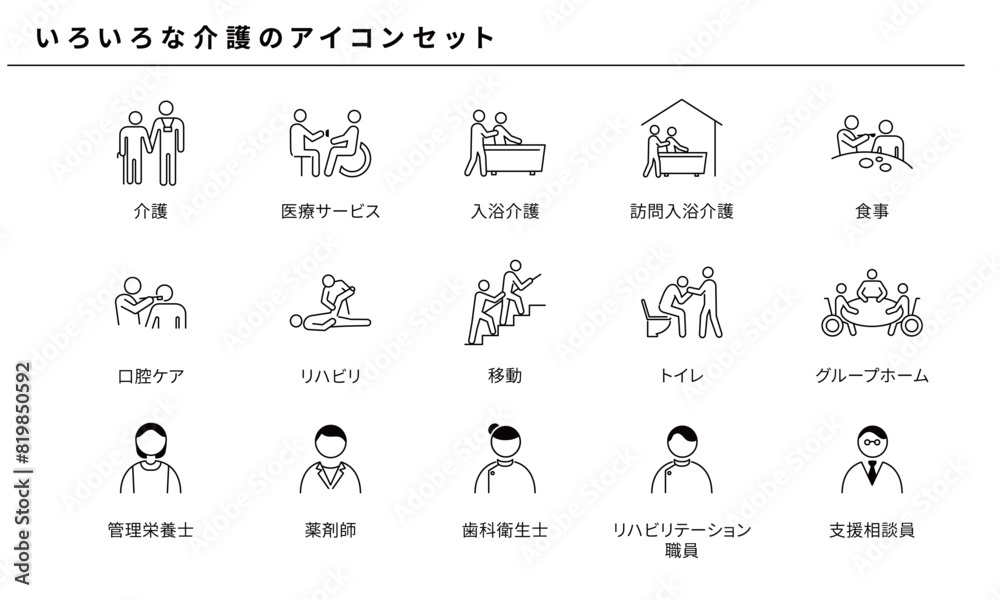 いろいろな介護のアイコンセット

介護

医療サービス

入浴介護

訪問入浴介護

食事

口腔ケア

リハビリ

移動

トイレ

グループホーム

管理栄養士

薬剤師

歯科衛生士

リハビリテーション職員

支援相談員

Adobe Stock | #819850592