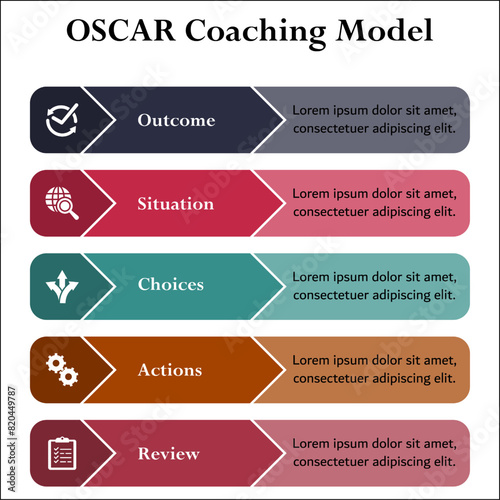 OSCAR Coaching Model

Outcome
Lorem ipsum dolor sit amet, consectetuer adipiscing elit.

Situation
Lorem ipsum dolor sit amet, consectetuer adipiscing elit.

Choices
Lorem ipsum dolor sit amet, consectetuer adipiscing elit.

Actions
Lorem ipsum dolor sit amet, consectetuer adipiscing elit.

Review
Lorem ipsum dolor sit amet, consectetuer adipiscing elit.

Adobe Stock | #820449787