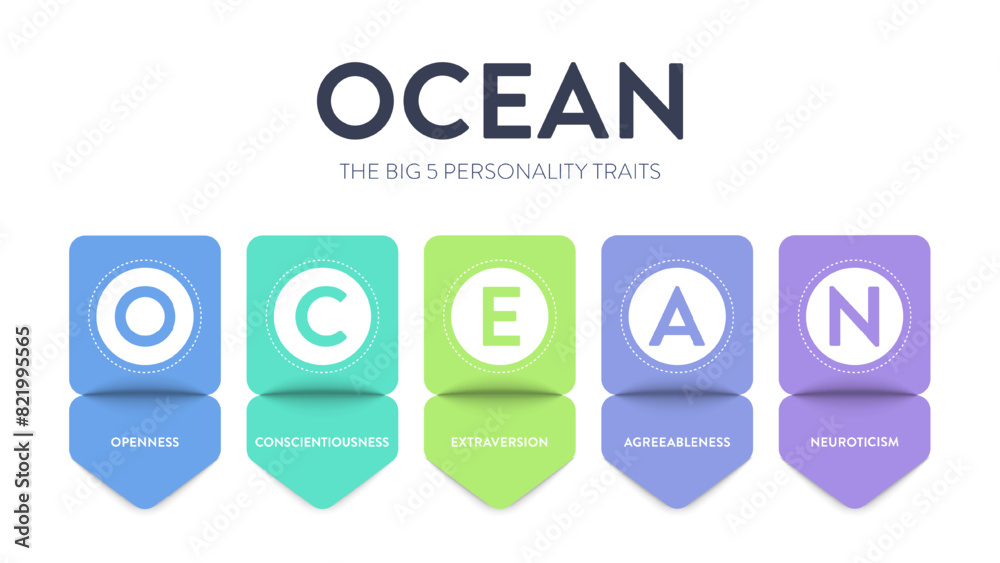 OCEAN

THE BIG 5 PERSONALITY TRAITS

O
OPENNESS

C
CONSCIENTIOUSNESS

E
EXTRAVERSION

A
AGREEABLENESS

N
NEUROTICISM

Adobe Stock | #821995565