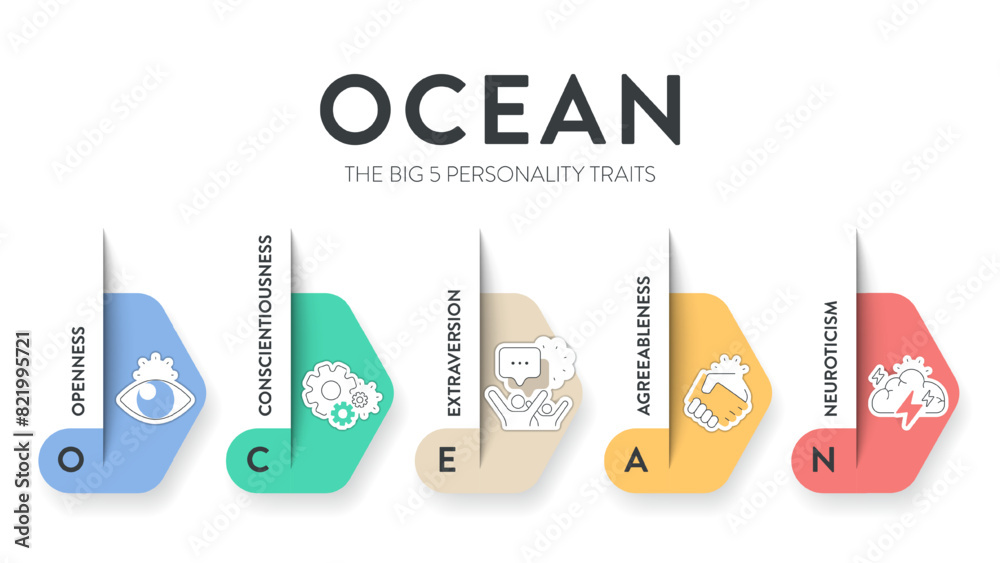 OCEAN
THE BIG 5 PERSONALITY TRAITS

OPENNESS
O

CONSCIENTIOUSNESS
C

EXTRAVERSION
E

AGREEABLENESS
A

NEUROTICISM
N

Adobe Stock | #821995721