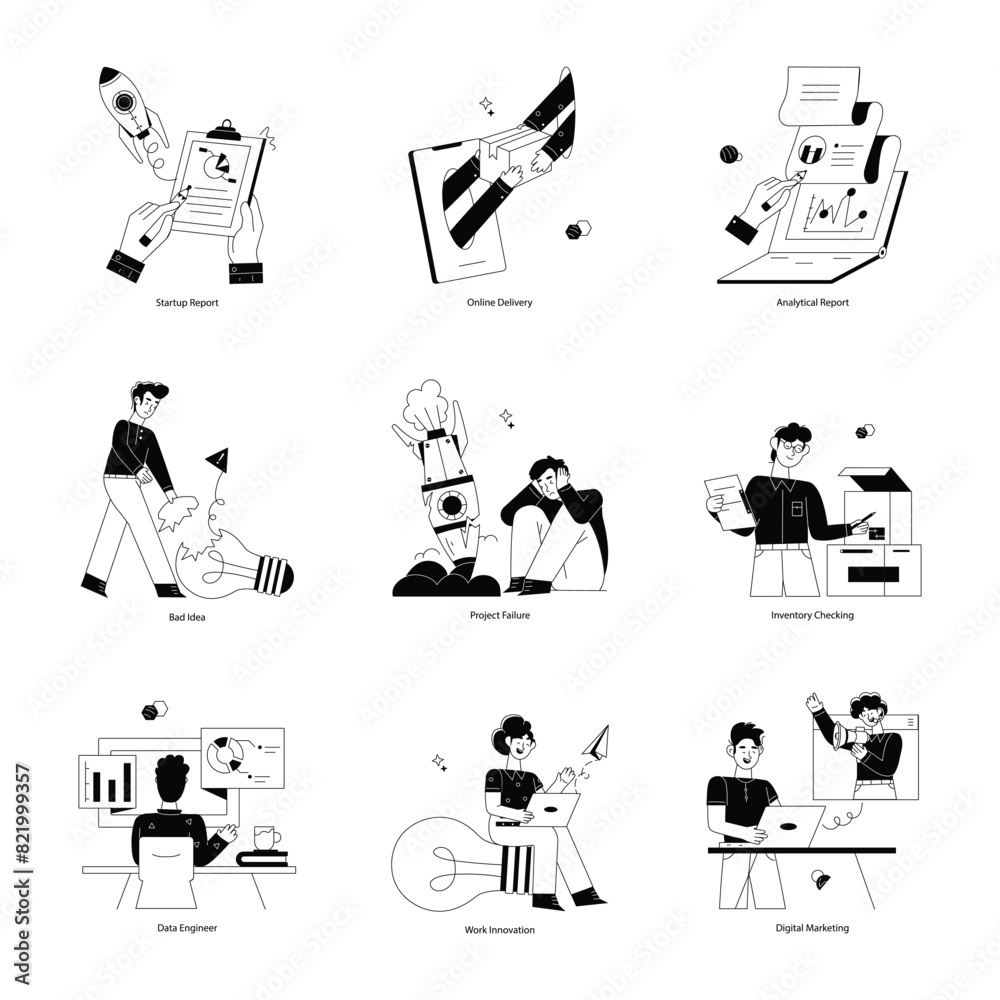 Startup Report

Online Delivery

Analytical Report

Bad Idea

Project Failure

Inventory Checking

Data Engineer

Work Innovation

Digital Marketing

Adobe Stock | #821999357