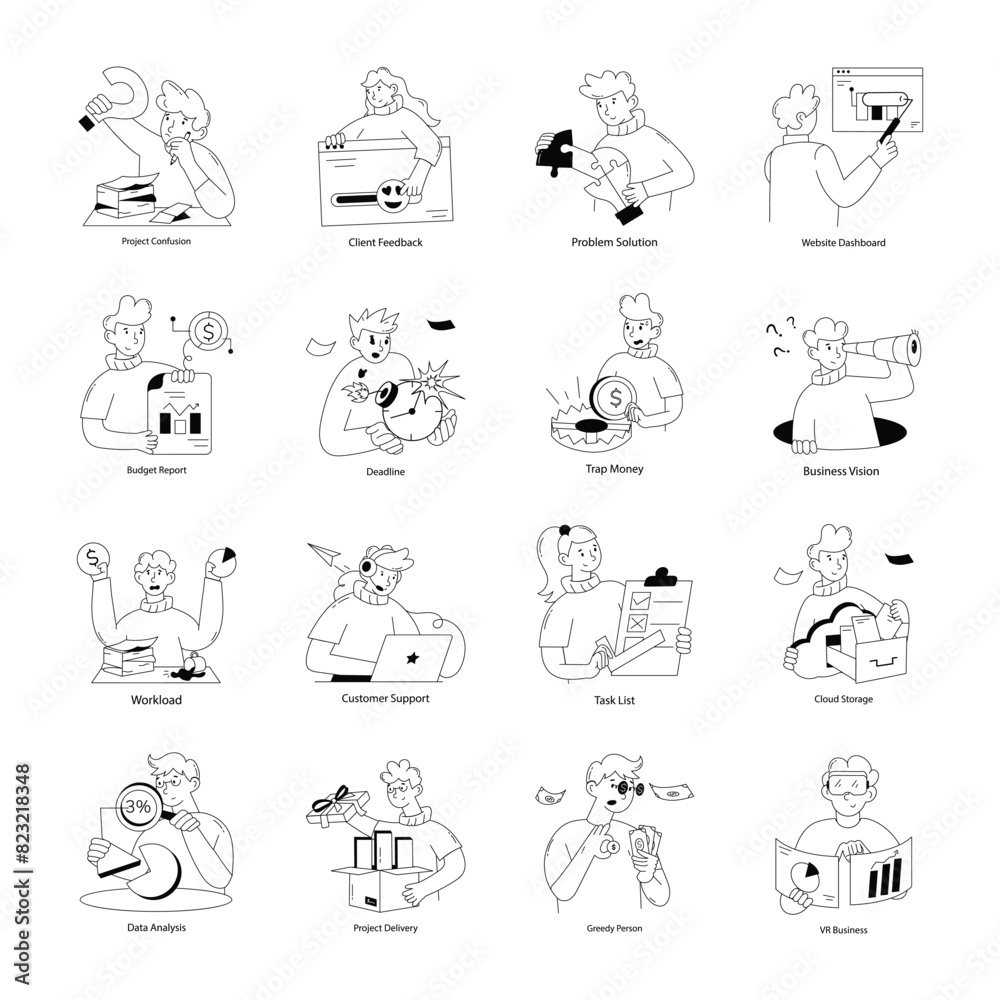 Project Confusion

Client Feedback

Problem Solution

Website Dashboard

$

Budget Report

Deadline

$

Trap Money

? ? ?

Business Vision

$

Workload

Customer Support

Task List

Cloud Storage

3%

Data Analysis

Project Delivery

Greedy Person

VR Business

Adobe Stock | #823218348