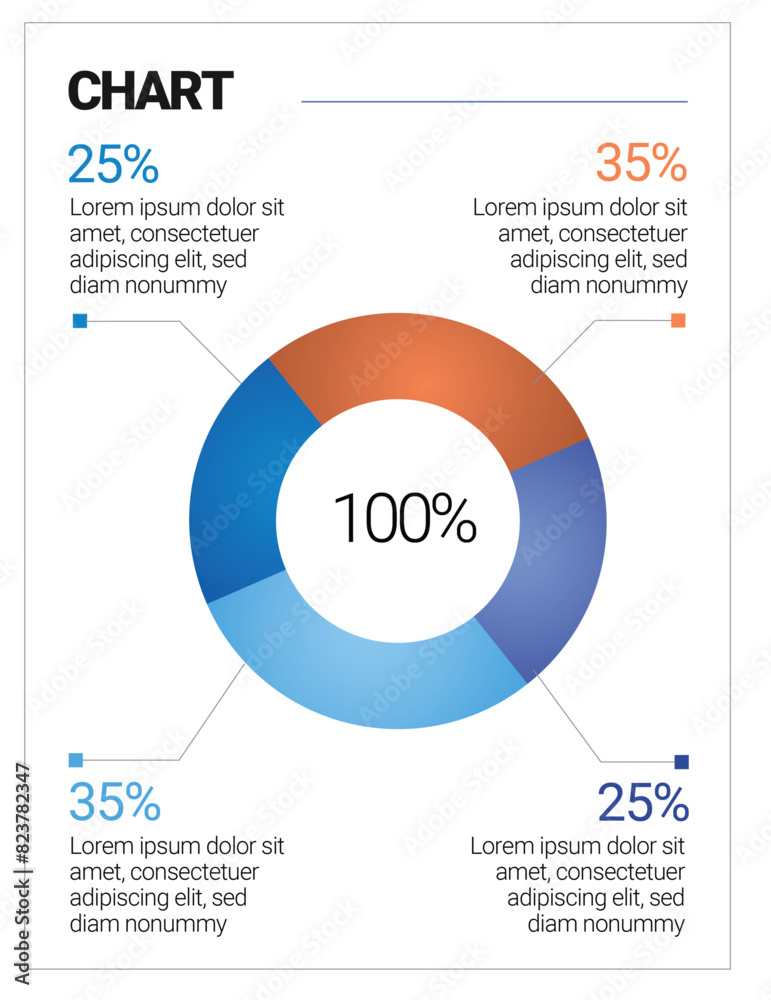 CHART

25%
Lorem ipsum dolor sit amet, consectetuer adipiscing elit, sed diam nonummy

35%
Lorem ipsum dolor sit amet, consectetuer adipiscing elit, sed diam nonummy

100%

35%
Lorem ipsum dolor sit amet, consectetuer adipiscing elit, sed diam nonummy

25%
Lorem ipsum dolor sit amet, consectetuer adipiscing elit, sed diam nonummy

Adobe Stock | #823782347