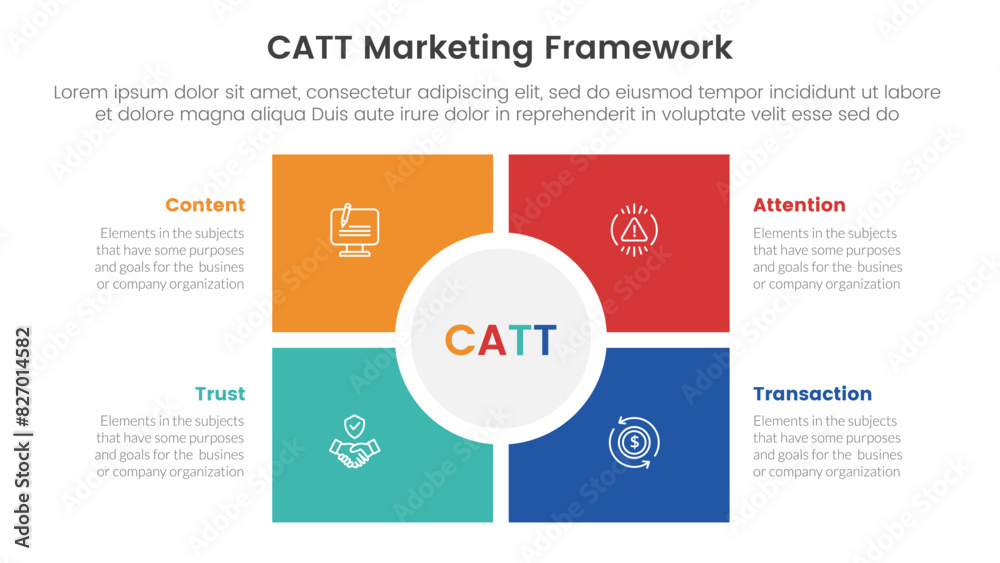 CATT Marketing Framework

Lorem ipsum dolor sit amet, consectetur adipiscing elit, sed do eiusmod tempor incididunt ut labore et dolore magna aliqua Duis aute irure dolor in reprehenderit in voluptate velit esse sed do

Content
Elements in the subjects that have some purposes and goals for the busines or company organization

Attention
Elements in the subjects that have some purposes and goals for the busines or company organization

CATT

Trust
Elements in the subjects that have some purposes and goals for the busines or company organization

Transaction
Elements in the subjects that have some purposes and goals for the busines or company organization

Adobe Stock | #827014582