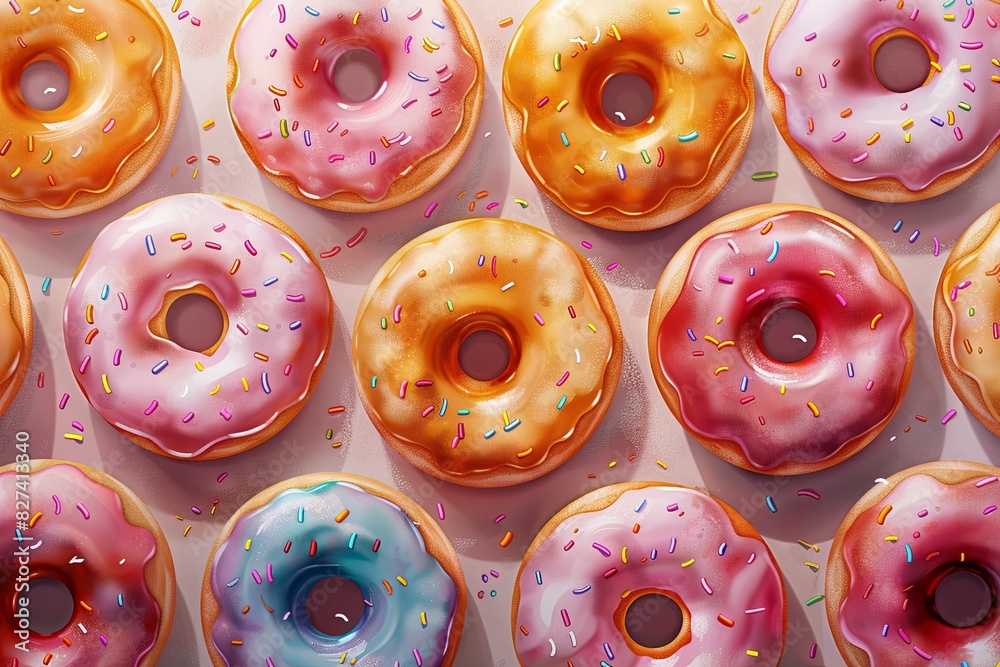 #827413840