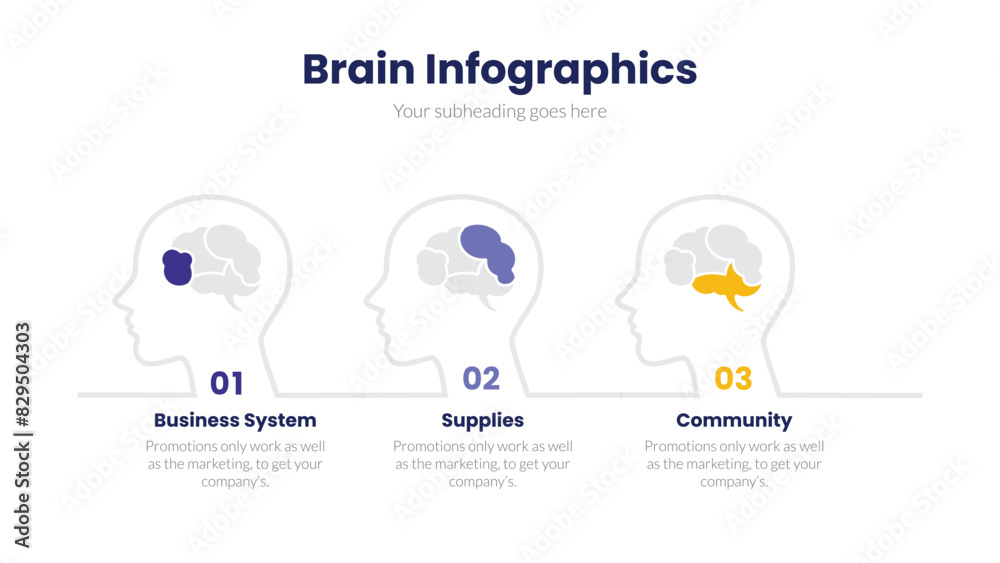 Brain Infographics

Your subheading goes here

01

Business System

Promotions only work as well as the marketing, to get your company's.

02

Supplies

Promotions only work as well as the marketing, to get your company's.

03

Community

Promotions only work as well as the marketing, to get your company's.

Adobe Stock | #829504303