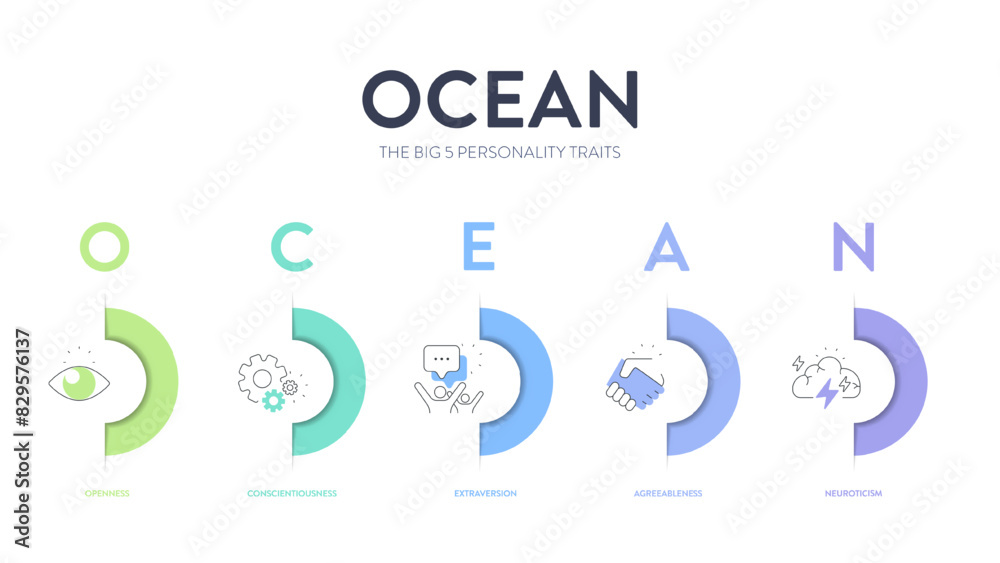 OCEAN

THE BIG 5 PERSONALITY TRAITS

O C E A N

OPENNESS

CONSCIENTIOUSNESS

EXTRAVERSION

AGREEABLENESS

NEUROTICISM

Adobe Stock | #829576137