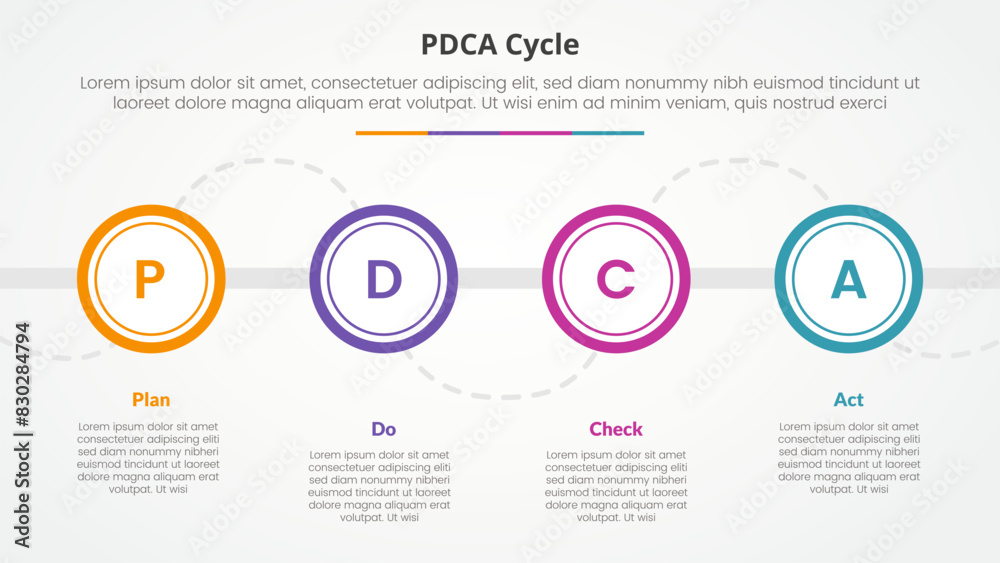 PDCA Cycle

Lorem ipsum dolor sit amet, consectetuer adipiscing elit, sed diam nonummy nibh euismod tincidunt ut laoreet dolore magna aliquam erat volutpat. Ut wisi enim ad minim veniam, quis nostrud exerci

P

D

C

A

Plan

Lorem ipsum dolor sit amet consectetuer adipiscing eliti sed diam nonummy nibheri euismod tincidunt ut laoreet dolore magna aliquam erat volutpat. Ut wisi

Do

Lorem ipsum dolor sit amet consectetuer adipiscing eliti sed diam nonummy nibheri euismod tincidunt ut laoreet dolore magna aliquam erat volutpat. Ut wisi

Check

Lorem ipsum dolor sit amet consectetuer adipiscing eliti sed diam nonummy nibheri euismod tincidunt ut laoreet dolore magna aliquam erat volutpat. Ut wisi

Act

Lorem ipsum dolor sit amet consectetuer adipiscing eliti sed diam nonummy nibheri euismod tincidunt ut laoreet dolore magna aliquam erat volutpat. Ut wisi

Adobe Stock | #830284794