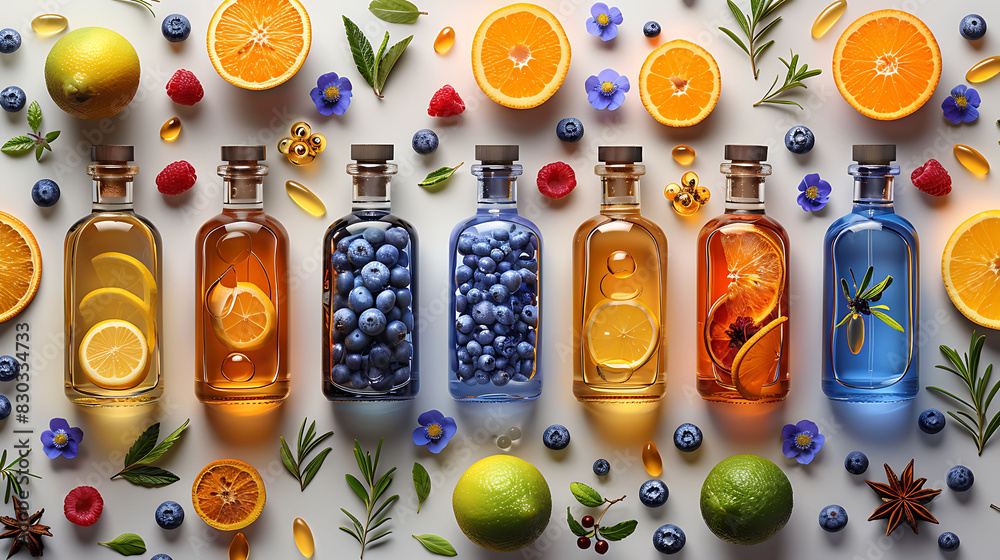 830334733