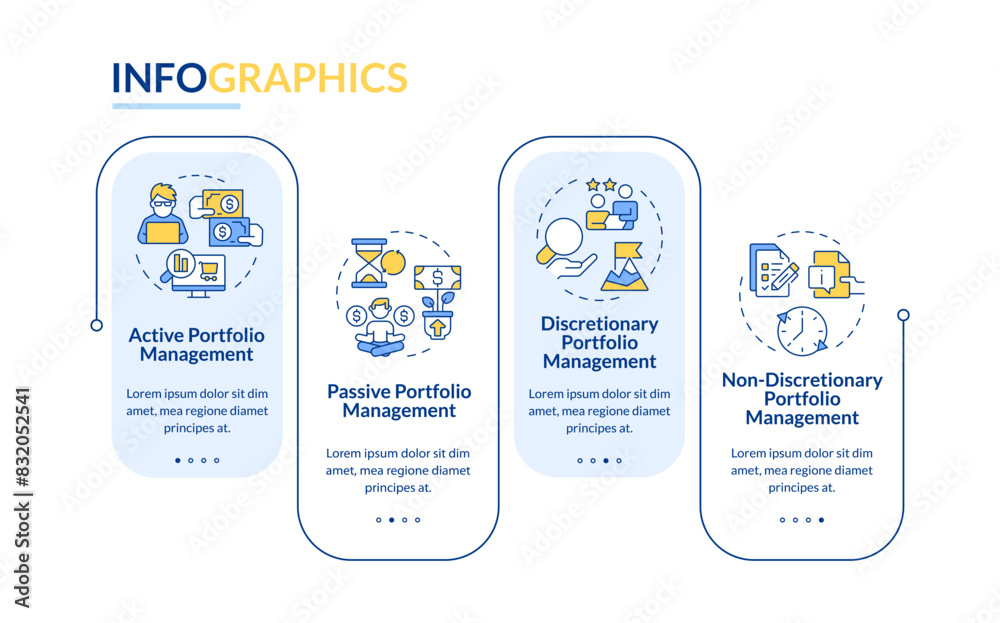 INFOGRAPHICS

Active Portfolio Management

Lorem ipsum dolor sit dim amet, mea regione diamet principes at.

Passive Portfolio Management

Lorem ipsum dolor sit dim amet, mea regione diamet principes at.

Discretionary Portfolio Management

Lorem ipsum dolor sit dim amet, mea regione diamet principes at.

Non-Discretionary Portfolio Management

Lorem ipsum dolor sit dim amet, mea regione diamet principes at.

Adobe Stock | #832052541