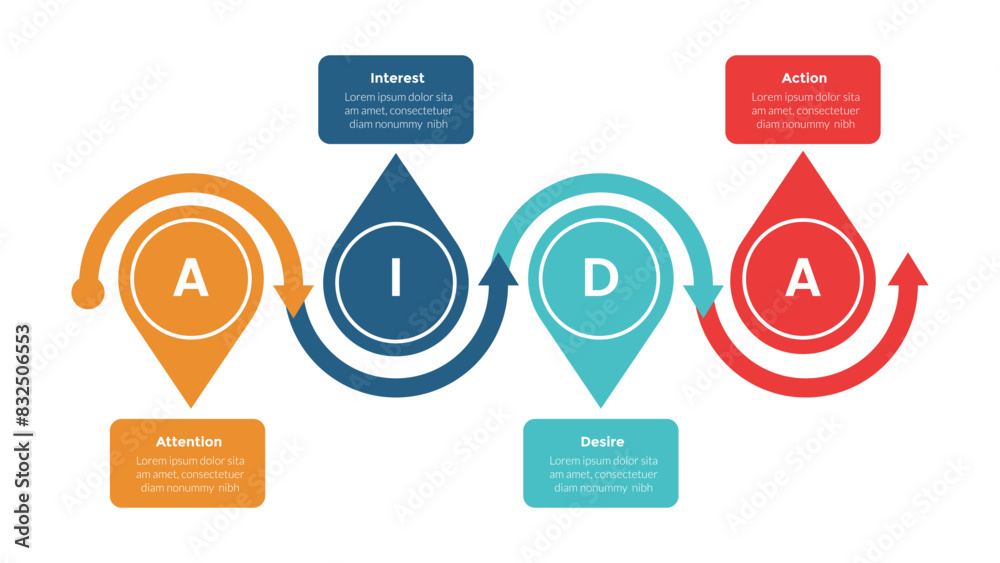 Interest
Lorem ipsum dolor sita am amet, consectetuer diam nonummy nibh

Action
Lorem ipsum dolor sita am amet, consectetuer diam nonummy nibh

A

I

D

A

Attention
Lorem ipsum dolor sita am amet, consectetuer diam nonummy nibh

Desire
Lorem ipsum dolor sita am amet, consectetuer diam nonummy nibh

Adobe Stock | #832506553