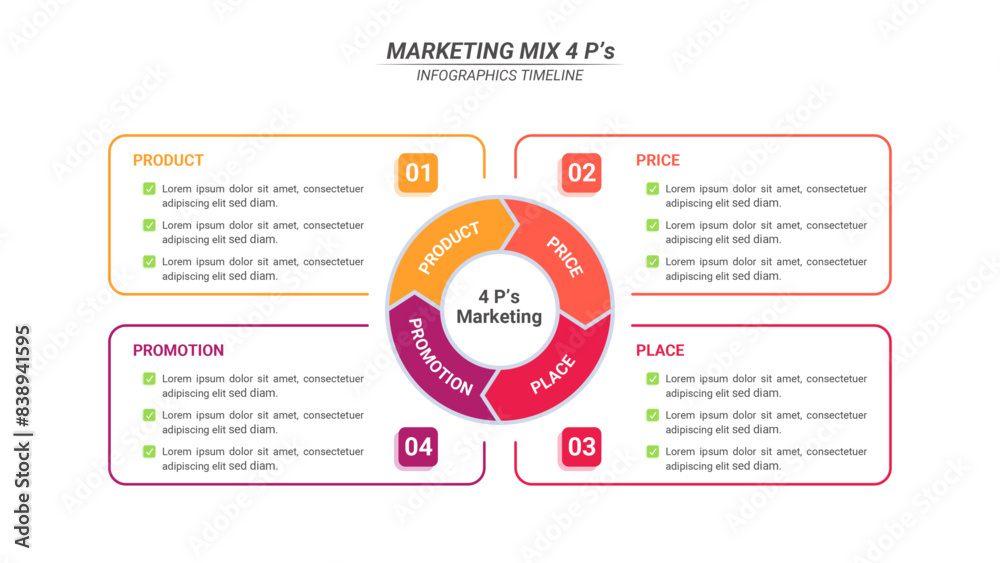 MARKETING MIX 4 P's
INFOGRAPHICS TIMELINE

PRODUCT
01
Lorem ipsum dolor sit amet, consectetuer adipiscing elit sed diam.
Lorem ipsum dolor sit amet, consectetuer adipiscing elit sed diam.
Lorem ipsum dolor sit amet, consectetuer adipiscing elit sed diam.

02
PRICE
Lorem ipsum dolor sit amet, consectetuer adipiscing elit sed diam.
Lorem ipsum dolor sit amet, consectetuer adipiscing elit sed diam.
Lorem ipsum dolor sit amet, consectetuer adipiscing elit sed diam.

PRODUCT
PRICE
4 P's
Marketing
PROMOTION
PLACE

PROMOTION
Lorem ipsum dolor sit amet, consectetuer adipiscing elit sed diam.
Lorem ipsum dolor sit amet, consectetuer adipiscing elit sed diam.
Lorem ipsum dolor sit amet, consectetuer adipiscing elit sed diam.
04

PLACE
Lorem ipsum dolor sit amet, consectetuer adipiscing elit sed diam.
Lorem ipsum dolor sit amet, consectetuer adipiscing elit sed diam.
Lorem ipsum dolor sit amet, consectetuer adipiscing elit sed diam.
03

Adobe Stock | #838941595