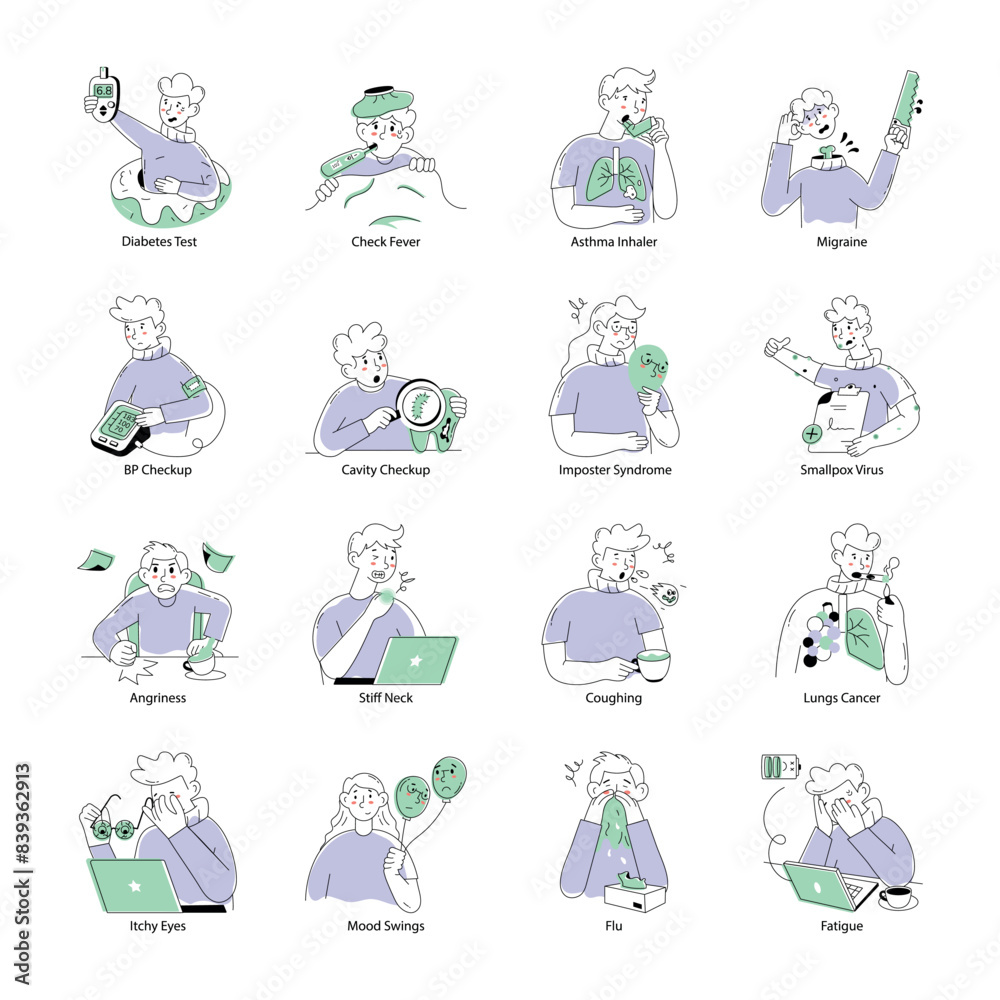 6.8

Diabetes Test

Check Fever

Asthma Inhaler

Migraine

183
100
70

BP Checkup

Cavity Checkup

Imposter Syndrome

Smallpox Virus

Angriness

Stiff Neck

Coughing

Lungs Cancer

Itchy Eyes

Mood Swings

Flu

Fatigue

Adobe Stock | #839362913