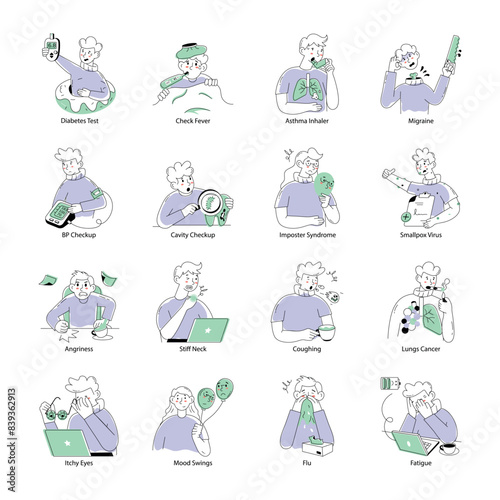 Diabetes Test
Check Fever
Asthma Inhaler
Migraine

BP Checkup
Cavity Checkup
Imposter Syndrome
Smallpox Virus

Angriness
Stiff Neck
Coughing
Lungs Cancer

Itchy Eyes
Mood Swings
Flu
Fatigue

Adobe Stock | #839362913