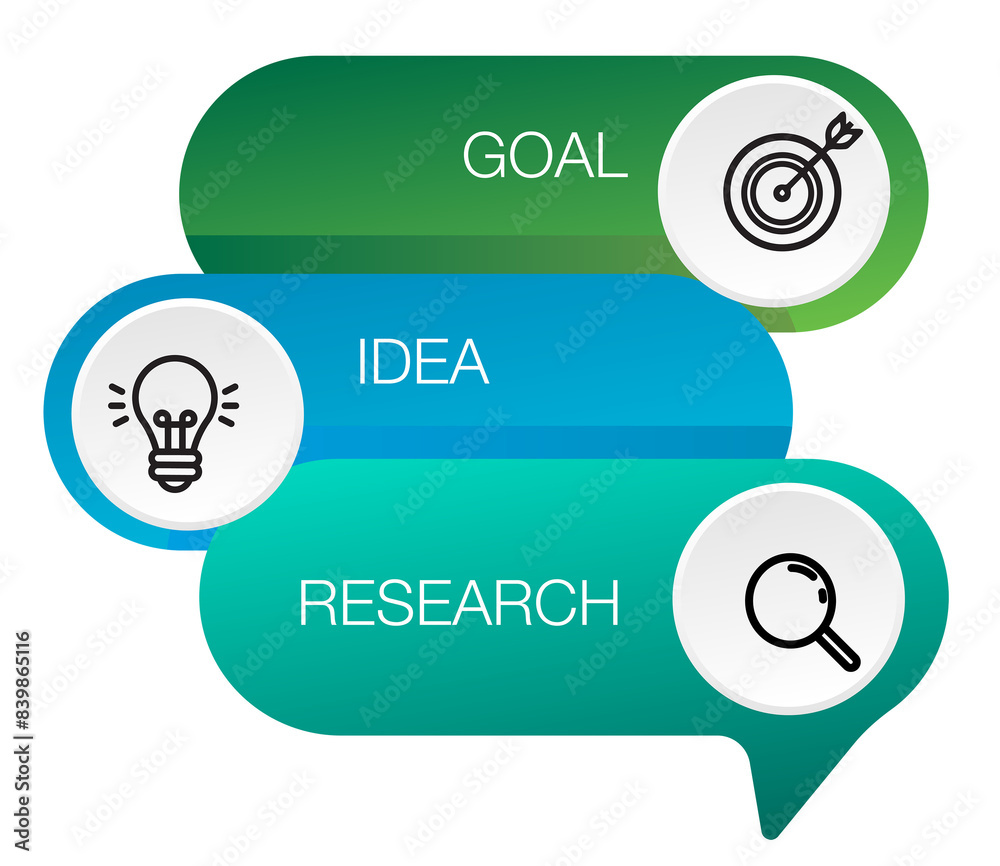 GOAL

IDEA

RESEARCH

Adobe Stock | #839865116