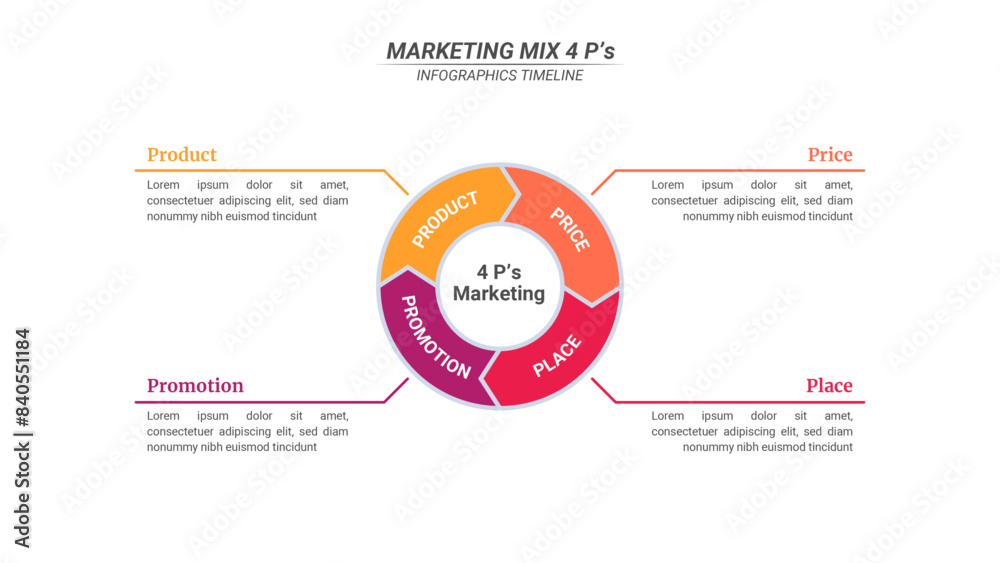 MARKETING MIX 4 P's
INFOGRAPHICS TIMELINE

Product
Lorem ipsum dolor sit amet, consectetuer adipiscing elit, sed diam nonummy nibh euismod tincidunt

Price
Lorem ipsum dolor sit amet, consectetuer adipiscing elit, sed diam nonummy nibh euismod tincidunt

PRODUCT
PRICE
4 P's Marketing
PROMOTION
PLACE

Promotion
Lorem ipsum dolor sit amet, consectetuer adipiscing elit, sed diam nonummy nibh euismod tincidunt

Place
Lorem ipsum dolor sit amet, consectetuer adipiscing elit, sed diam nonummy nibh euismod tincidunt

Adobe Stock | #840551184