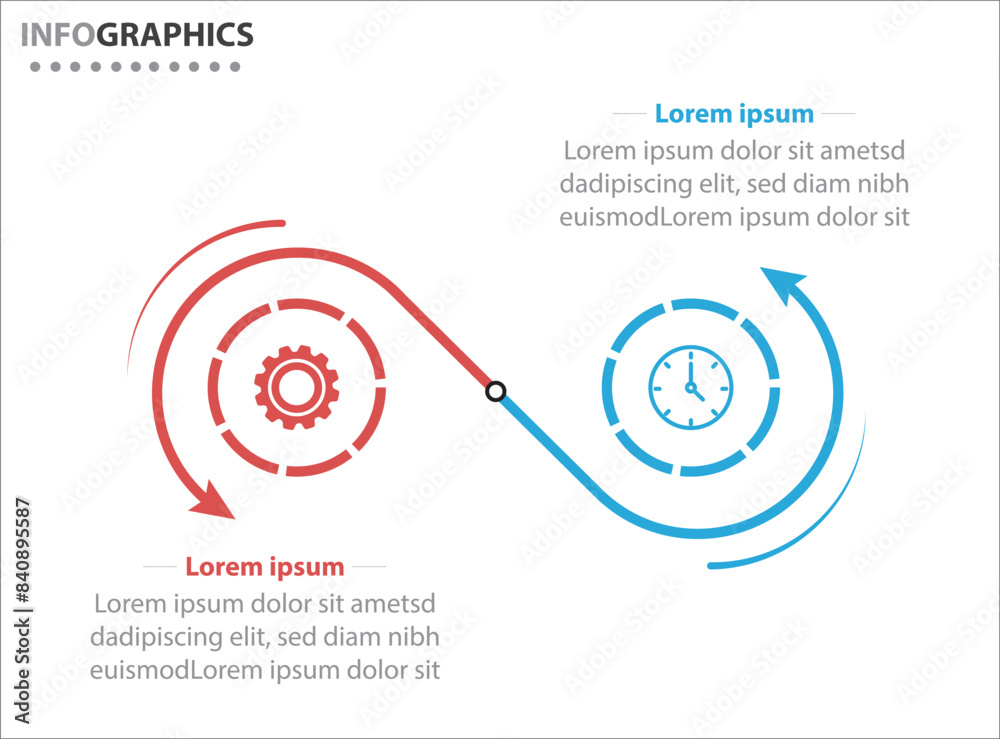 INFOGRAPHICS

Lorem ipsum
Lorem ipsum dolor sit ametsd dadipiscing elit, sed diam nibh euismodLorem ipsum dolor sit

Lorem ipsum
Lorem ipsum dolor sit ametsd dadipiscing elit, sed diam nibh euismodLorem ipsum dolor sit

Adobe Stock | #840895587