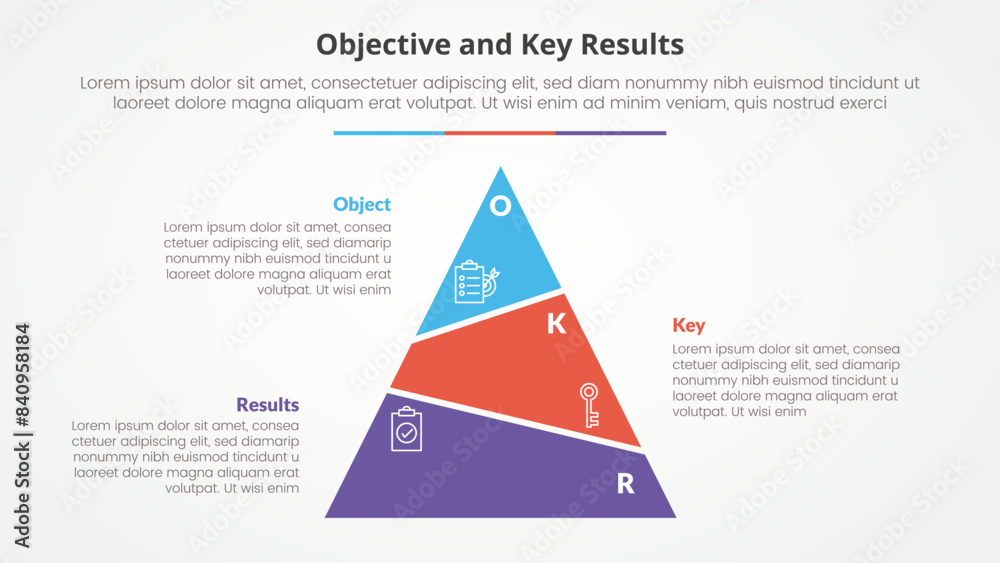 Objective and Key Results

Lorem ipsum dolor sit amet, consectetuer adipiscing elit, sed diam nonummy nibh euismod tincidunt ut laoreet dolore magna aliquam erat volutpat. Ut wisi enim ad minim veniam, quis nostrud exerci

Object
Lorem ipsum dolor sit amet, consea ctetuer adipiscing elit, sed diamarip nonummy nibh euismod tincidunt u laoreet dolore magna aliquam erat volutpat. Ut wisi enim

O

K

Key
Lorem ipsum dolor sit amet, consea ctetuer adipiscing elit, sed diamarip nonummy nibh euismod tincidunt u laoreet dolore magna aliquam erat volutpat. Ut wisi enim

Results
Lorem ipsum dolor sit amet, consea ctetuer adipiscing elit, sed diamarip nonummy nibh euismod tincidunt u laoreet dolore magna aliquam erat volutpat. Ut wisi enim

R

Adobe Stock | #840958184