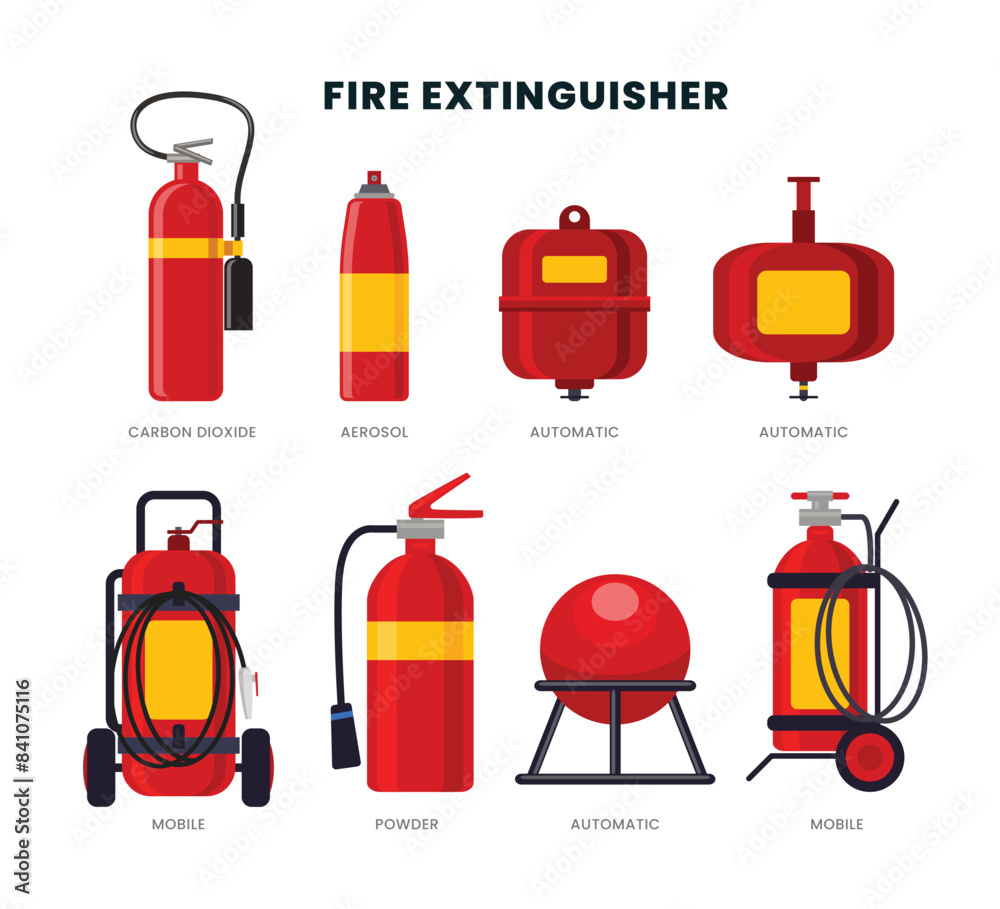 FIRE EXTINGUISHER

CARBON DIOXIDE

AEROSOL

AUTOMATIC

AUTOMATIC

MOBILE

POWDER

AUTOMATIC

MOBILE

Adobe Stock | #841075116