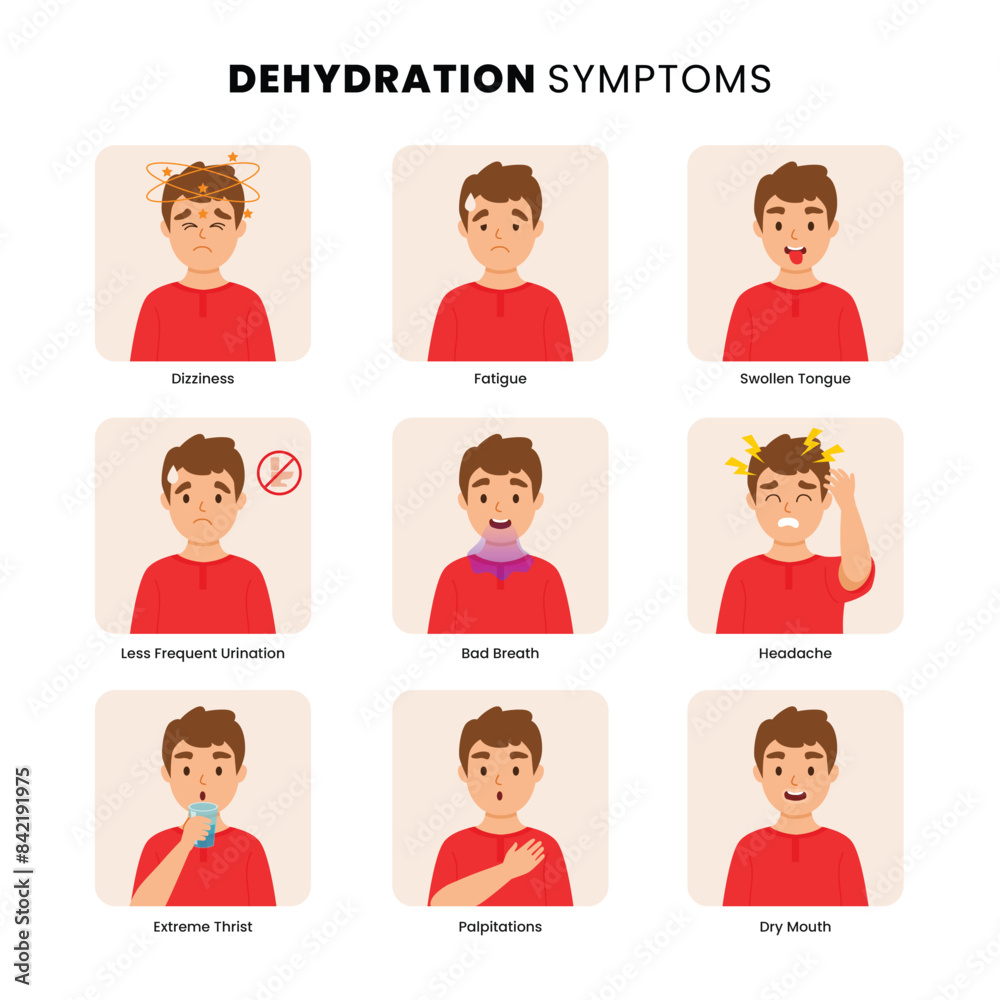 DEHYDRATION SYMPTOMS

Dizziness

Fatigue

Swollen Tongue

Less Frequent Urination

Bad Breath

Headache

Extreme Thrist

Palpitations

Dry Mouth

Adobe Stock | #842191975