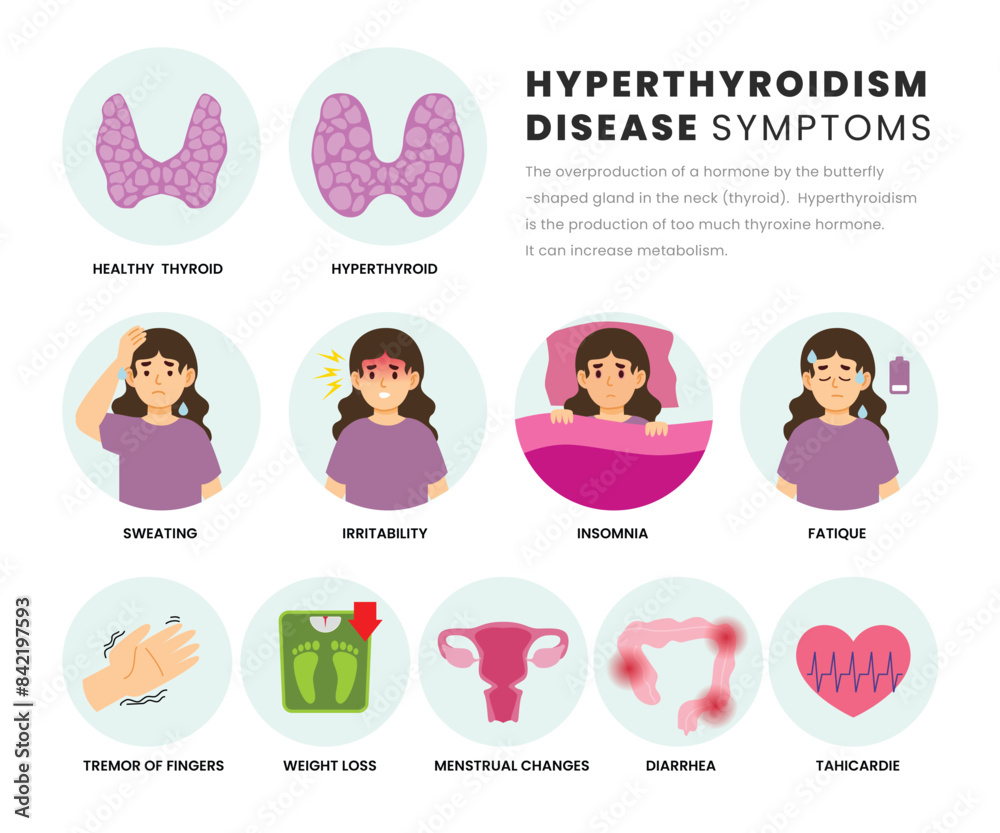 HYPERTHYROIDISM DISEASE SYMPTOMS

The overproduction of a hormone by the butterfly -shaped gland in the neck (thyroid). Hyperthyroidism is the production of too much thyroxine hormone. It can increase metabolism.

HEALTHY THYROID

HYPERTHYROID

SWEATING

IRRITABILITY

INSOMNIA

FATIQUE

TREMOR OF FINGERS

WEIGHT LOSS

MENSTRUAL CHANGES

DIARRHEA

TAHICARDIE

Adobe Stock | #842197593