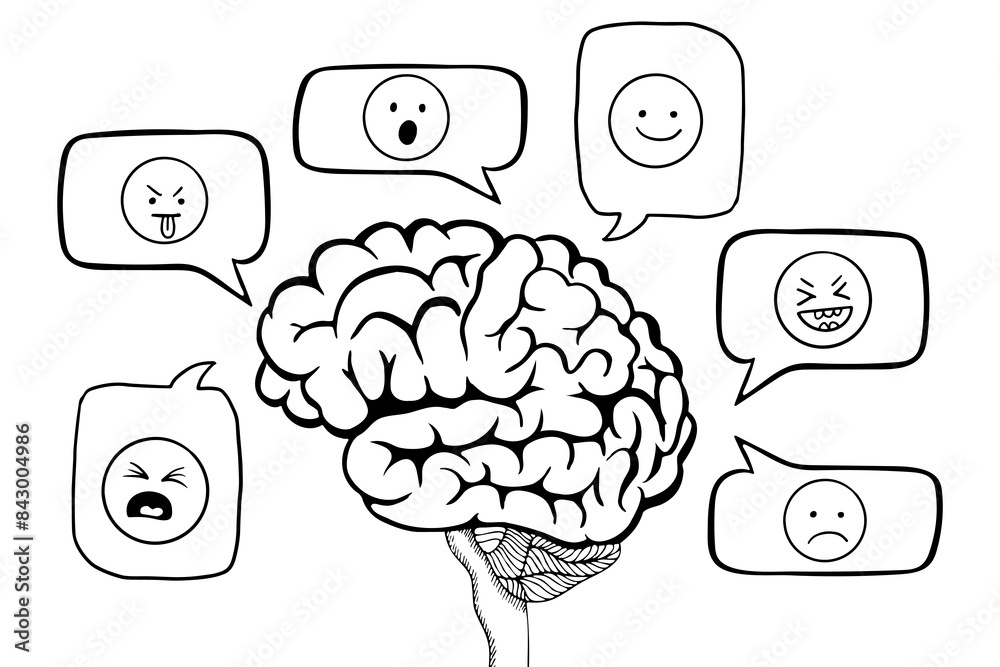 Adobe Stock | #843004986