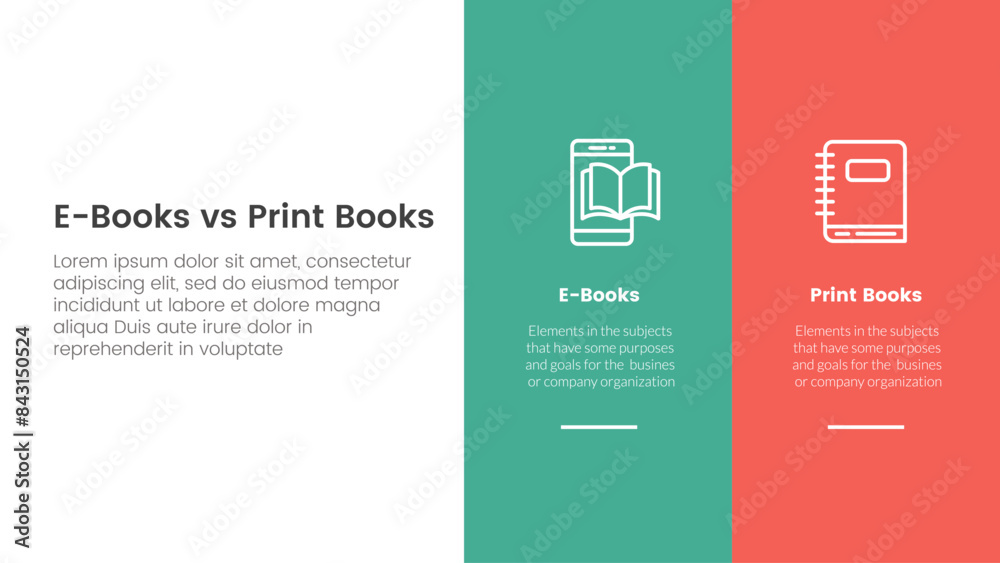 E-Books vs Print Books

Lorem ipsum dolor sit amet, consectetur adipiscing elit, sed do eiusmod tempor incididunt ut labore et dolore magna aliqua Duis aute irure dolor in reprehenderit in voluptate

E-Books

Elements in the subjects that have some purposes and goals for the busines or company organization

Print Books

Elements in the subjects that have some purposes and goals for the busines or company organization

Adobe Stock | #843150524