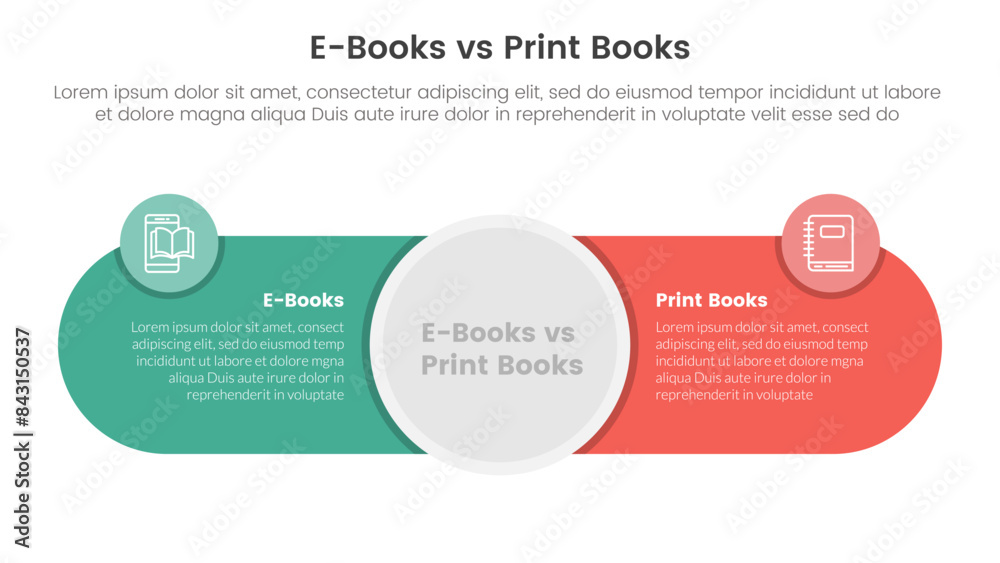 E-Books vs Print Books

Lorem ipsum dolor sit amet, consectetur adipiscing elit, sed do eiusmod tempor incididunt ut labore et dolore magna aliqua Duis aute irure dolor in reprehenderit in voluptate velit esse sed do

E-Books

Lorem ipsum dolor sit amet, consect adipiscing elit, sed do eiusmod temp incididunt ut labore et dolore mgna aliqua Duis aute irure dolor in reprehenderit in voluptate

E-Books vs Print Books

Print Books

Lorem ipsum dolor sit amet, consect adipiscing elit, sed do eiusmod temp incididunt ut labore et dolore mgna aliqua Duis aute irure dolor in reprehenderit in voluptate

Adobe Stock | #843150537