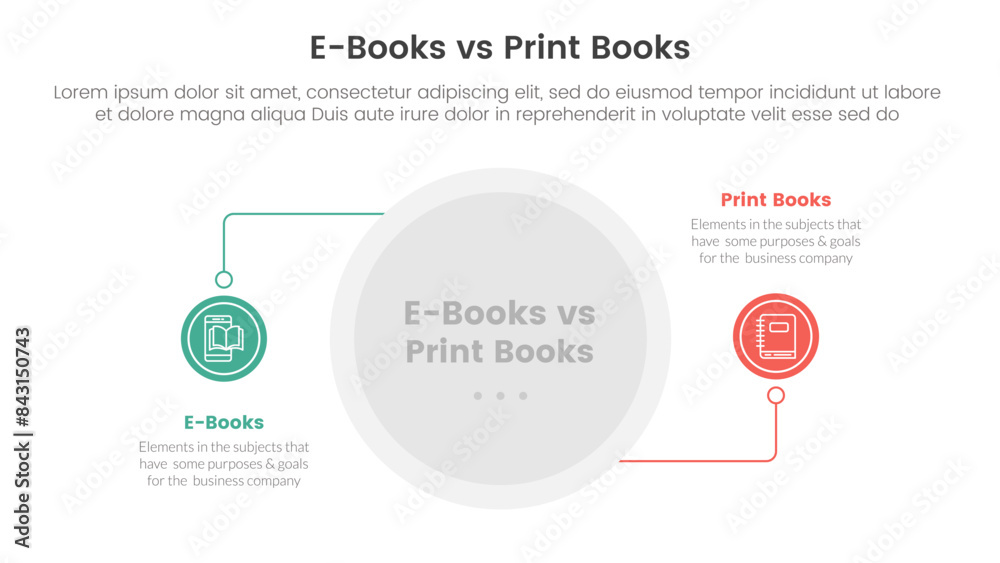 E-Books vs Print Books

Lorem ipsum dolor sit amet, consectetur adipiscing elit, sed do eiusmod tempor incididunt ut labore et dolore magna aliqua Duis aute irure dolor in reprehenderit in voluptate velit esse sed do

Print Books

Elements in the subjects that have some purposes & goals for the business company

E-Books vs Print Books

E-Books

Elements in the subjects that have some purposes & goals for the business company

Adobe Stock | #843150743