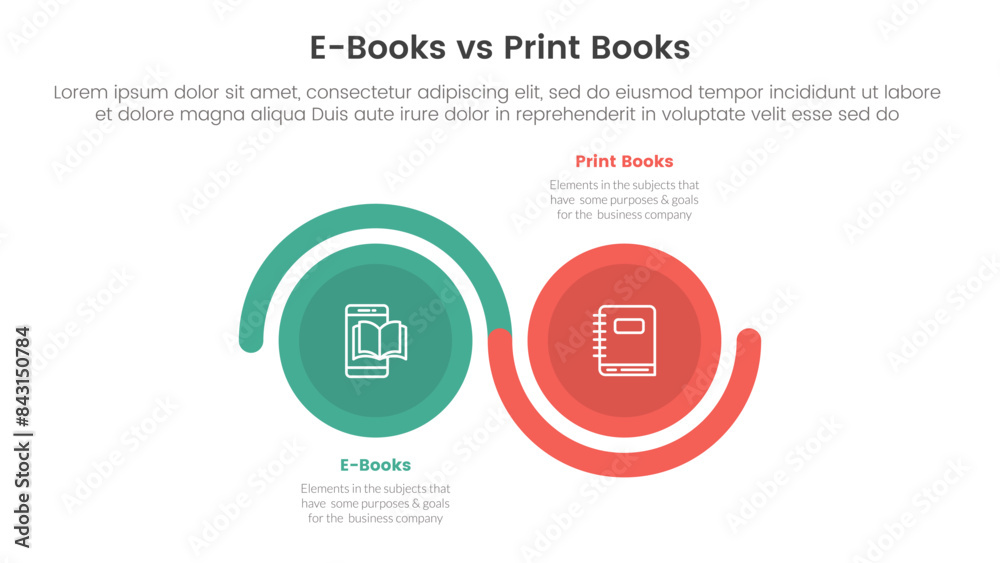 E-Books vs Print Books

Lorem ipsum dolor sit amet, consectetur adipiscing elit, sed do eiusmod tempor incididunt ut labore et dolore magna aliqua Duis aute irure dolor in reprehenderit in voluptate velit esse sed do

Print Books

Elements in the subjects that have some purposes & goals for the business company

E-Books

Elements in the subjects that have some purposes & goals for the business company

Adobe Stock | #843150784