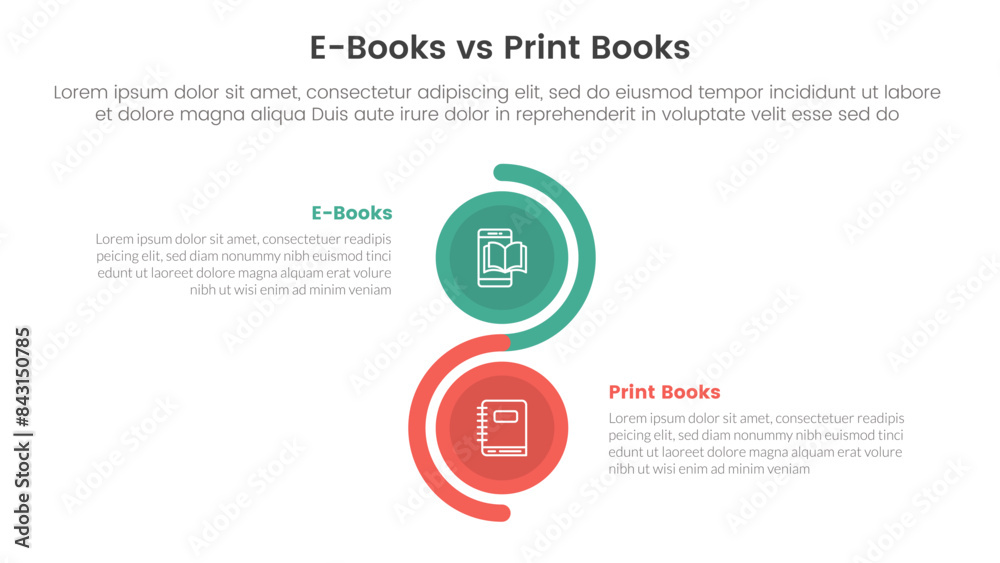 E-Books vs Print Books

Lorem ipsum dolor sit amet, consectetur adipiscing elit, sed do eiusmod tempor incididunt ut labore et dolore magna aliqua Duis aute irure dolor in reprehenderit in voluptate velit esse sed do

E-Books

Lorem ipsum dolor sit amet, consectetuer readipis peicing elit, sed diam nonummy nibh euismod tinci edunt ut laoreet dolore magna alquam erat volure nibh ut wisi enim ad minim veniam

Print Books

Lorem ipsum dolor sit amet, consectetuer readipis peicing elit, sed diam nonummy nibh euismod tinci edunt ut laoreet dolore magna alquam erat volure nibh ut wisi enim ad minim veniam

Adobe Stock | #843150785