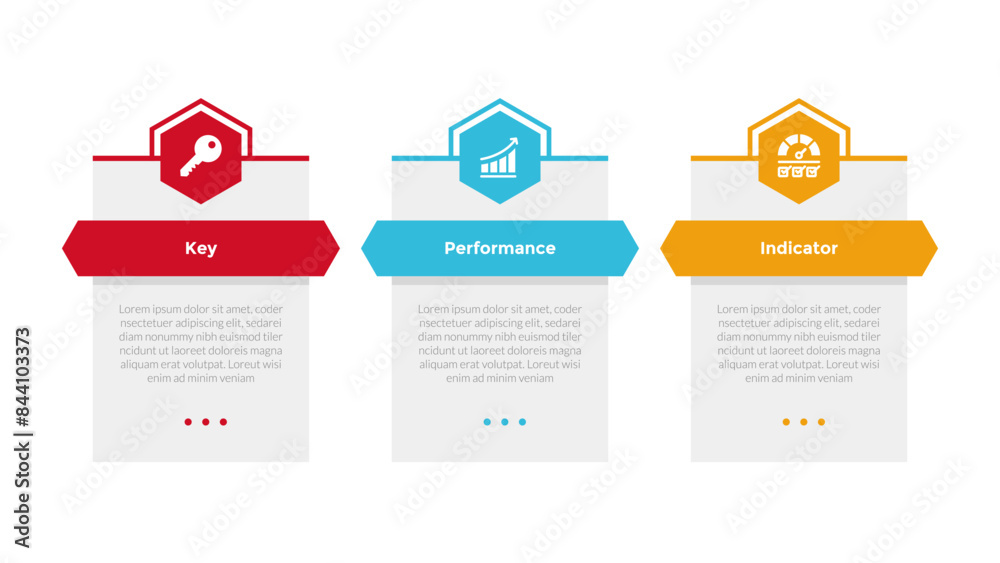 Key

Lorem ipsum dolor sit amet, coder nsectetuer adipiscing elit, sedarei diam nonummy nibh euismod tiler ncidunt ut laoreet doloreis magna aliquam erat volutpat. Loreut wisi enim ad minim veniam

Performance

Lorem ipsum dolor sit amet, coder nsectetuer adipiscing elit, sedarei diam nonummy nibh euismod tiler ncidunt ut laoreet doloreis magna aliquam erat volutpat. Loreut wisi enim ad minim veniam

Indicator

Lorem ipsum dolor sit amet, coder nsectetuer adipiscing elit, sedarei diam nonummy nibh euismod tiler ncidunt ut laoreet doloreis magna aliquam erat volutpat. Loreut wisi enim ad minim veniam

Adobe Stock | #844103373